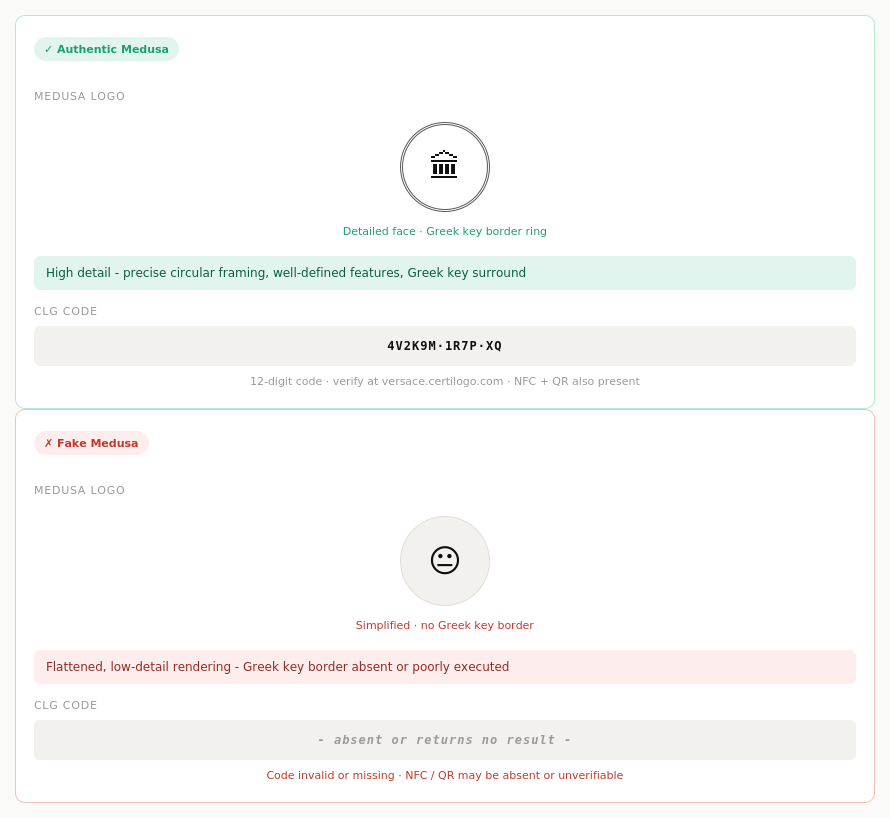 ✓ Authentic Medusa

MEDUSA LOGO

Detailed face · Greek key border ring

High detail - precise circular framing, well-defined features, Greek key surround

CLG CODE

4V2K9M·1R7P·XQ

12-digit code · verify at versace.certilogo.com · NFC + QR also present

✗ Fake Medusa

MEDUSA LOGO

Simplified · no Greek key border

Flattened, low-detail rendering - Greek key border absent or poorly executed

CLG CODE

- absent or returns no result -

Code invalid or missing · NFC / QR may be absent or unverifiable