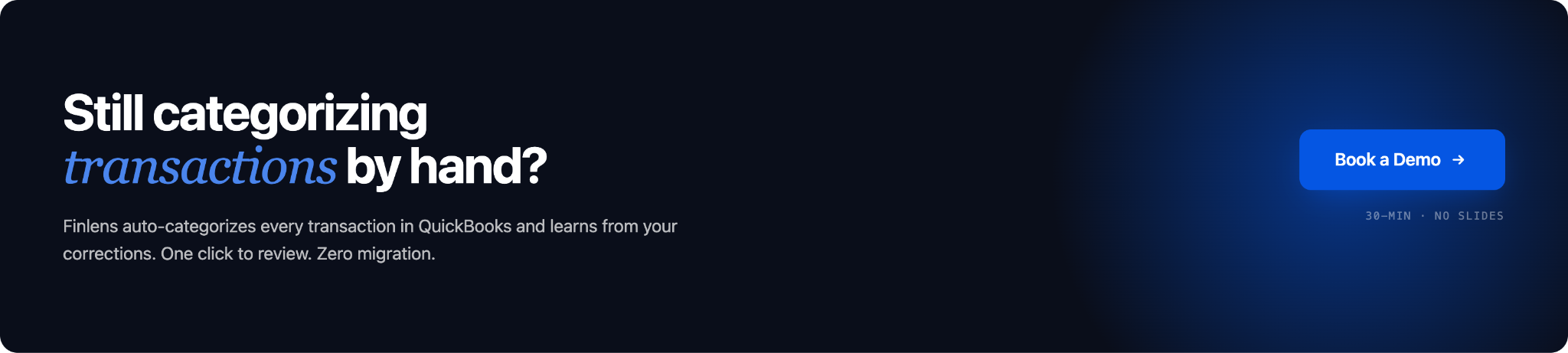 Still categorizing
transactions by hand?

Finlens auto-categorizes every transaction in QuickBooks and learns from your corrections. One click to review. Zero migration.

Book a Demo →

30-MIN · NO SLIDES