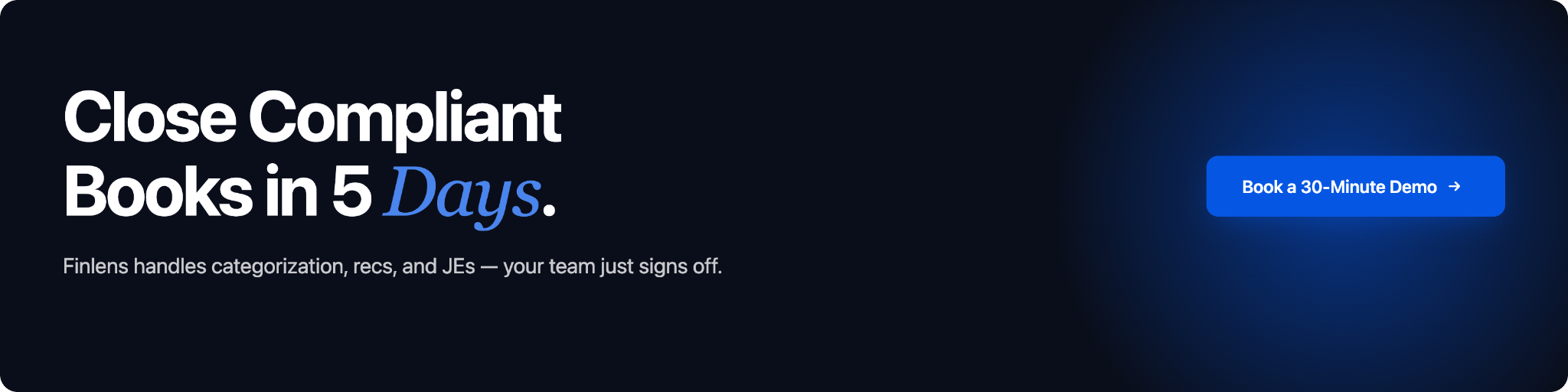 Close Compliant
Books in 5 Days.

Finlens handles categorization, recs, and JEs — your team just signs off.

Book a 30-Minute Demo →