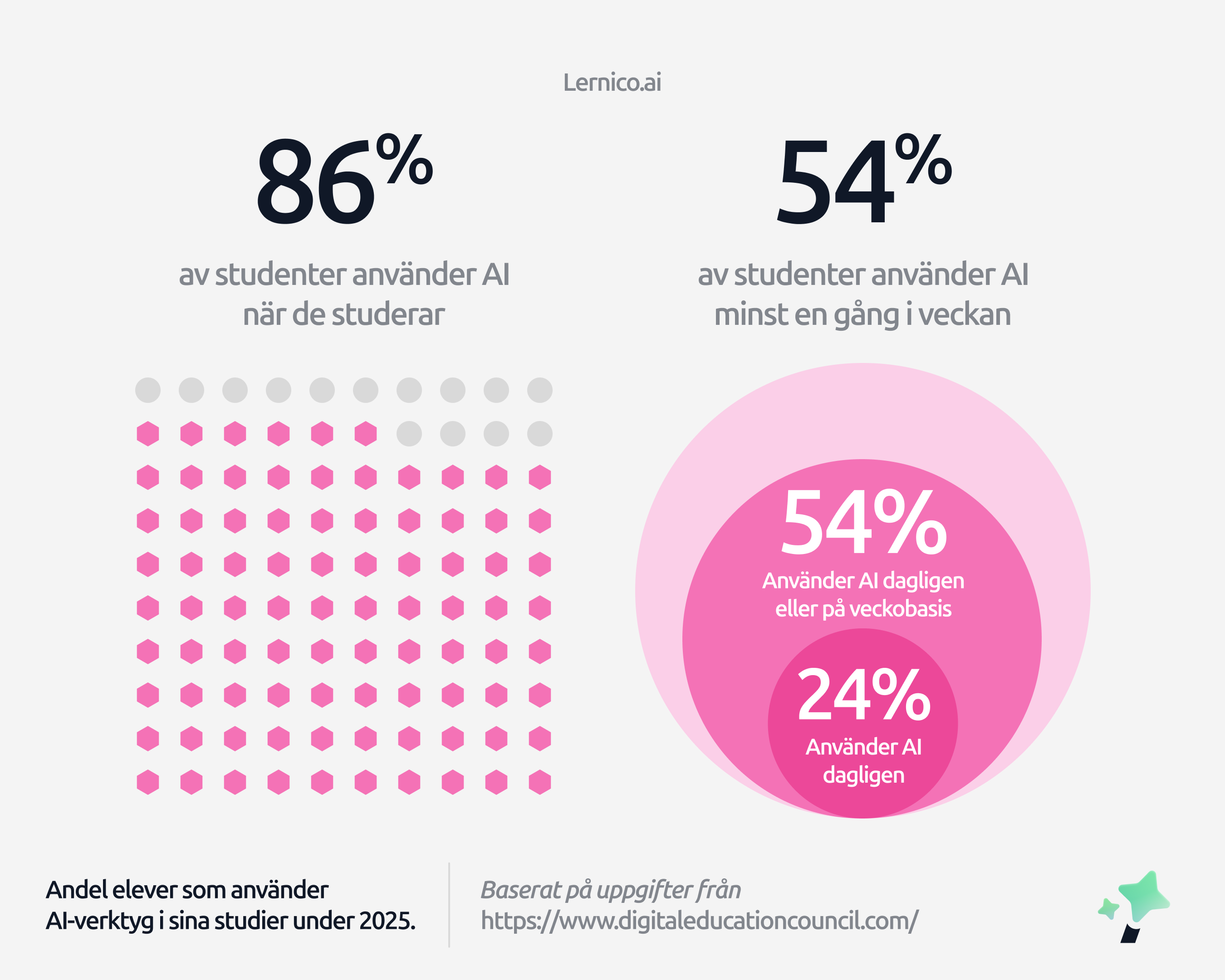 Lernico.ai

86%

av studenter använder AI när de studerar

54%

av studenter använder AI minst en gång i veckan

54%

Använder AI dagligen eller på veckobasis

24%

Använder AI dagligen

Andel elever som använder AI-verktyg i sina studier under 2025.

Baserat på uppgifter från https://www.digitaleducationcouncil.com/