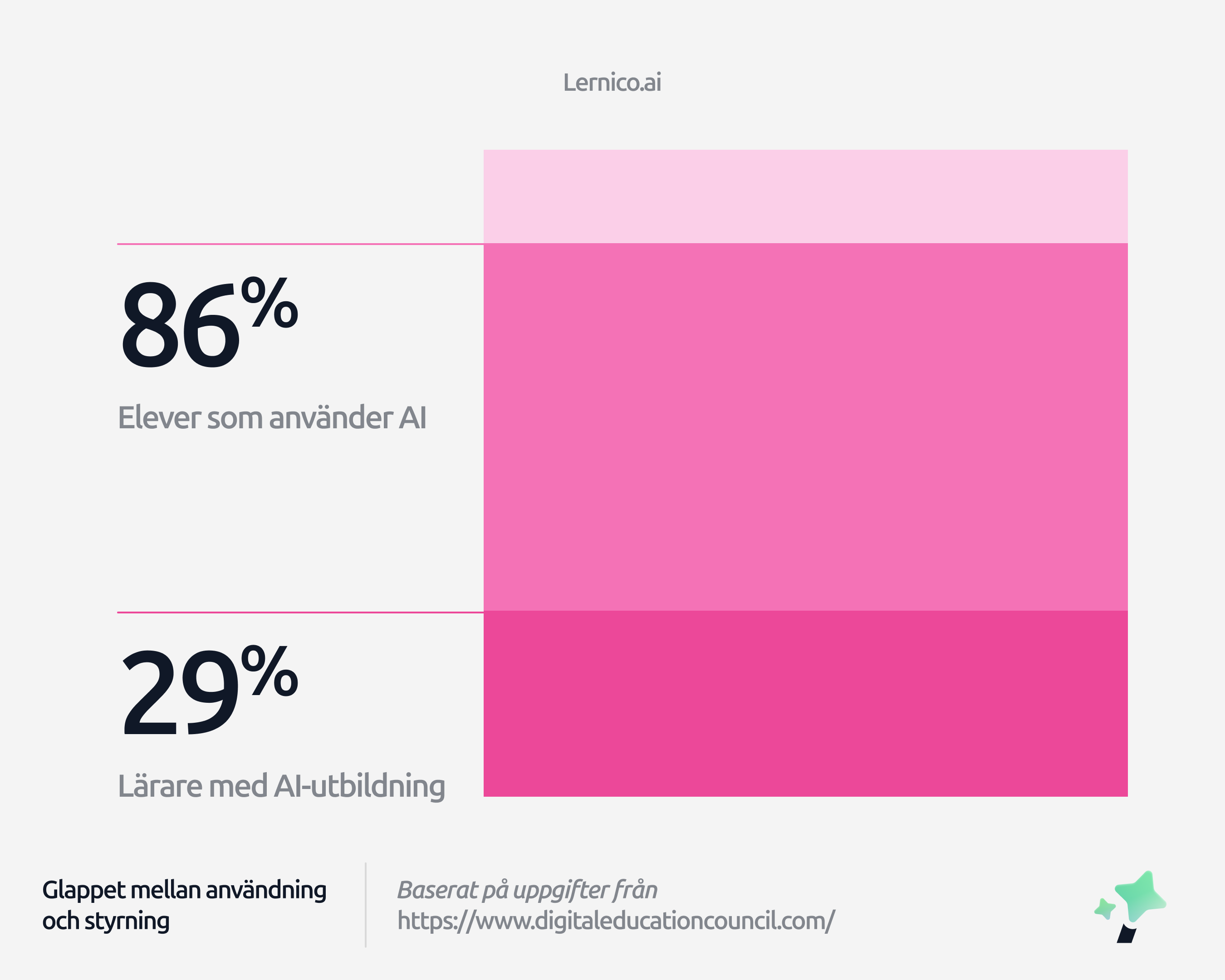 Lernico.ai

86%

Elever som använder AI

29%

Lärare med AI-utbildning

Glappet mellan användning och styrning

Baserat på uppgifter från https://www.digitaleducationcouncil.com/