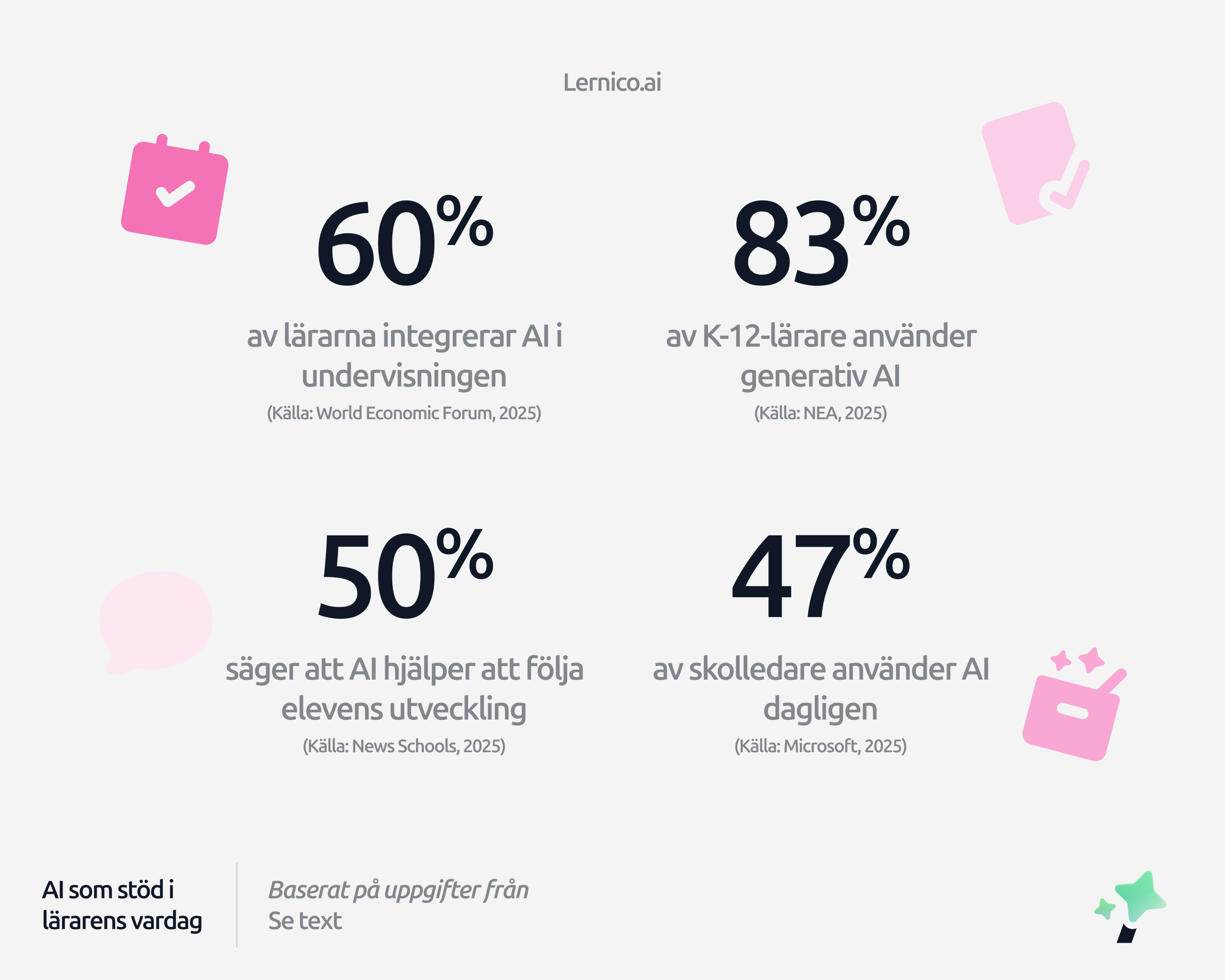 Lernico.ai

60%

av lärarna integrerar AI i undervisningen

(Källa: World Economic Forum, 2025)

83%

av K-12-lärare använder generativ AI

(Källa: NEA, 2025)

50%

säger att AI hjälper att följa elevens utveckling

(Källa: News Schools, 2025)

47%

av skolledare använder AI dagligen

(Källa: Microsoft, 2025)

AI som stöd i lärarens vardag

Baserat på uppgifter från
Se text