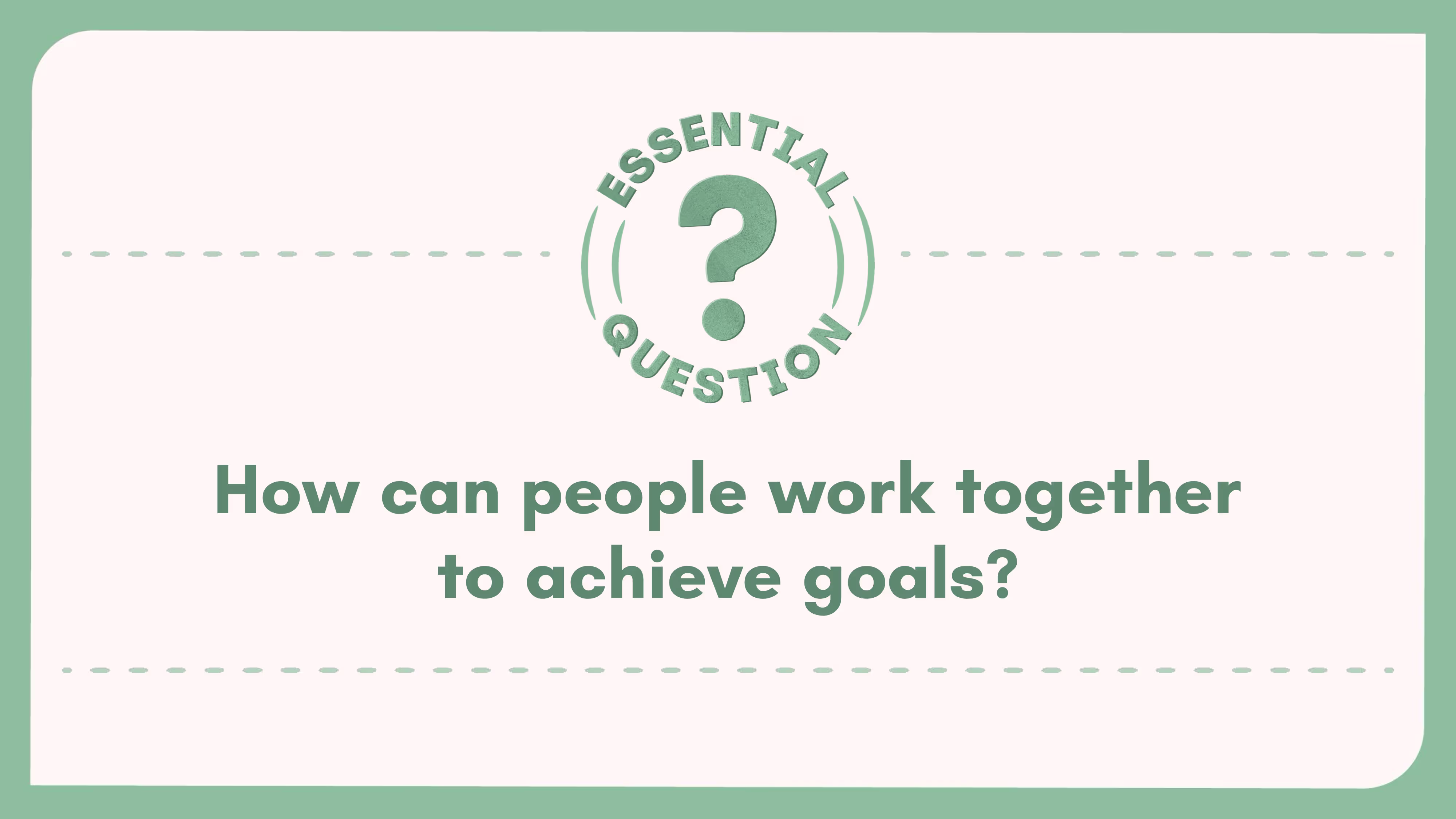 ESSENTIAL
?
QUESTION

How can people work together to achieve goals?