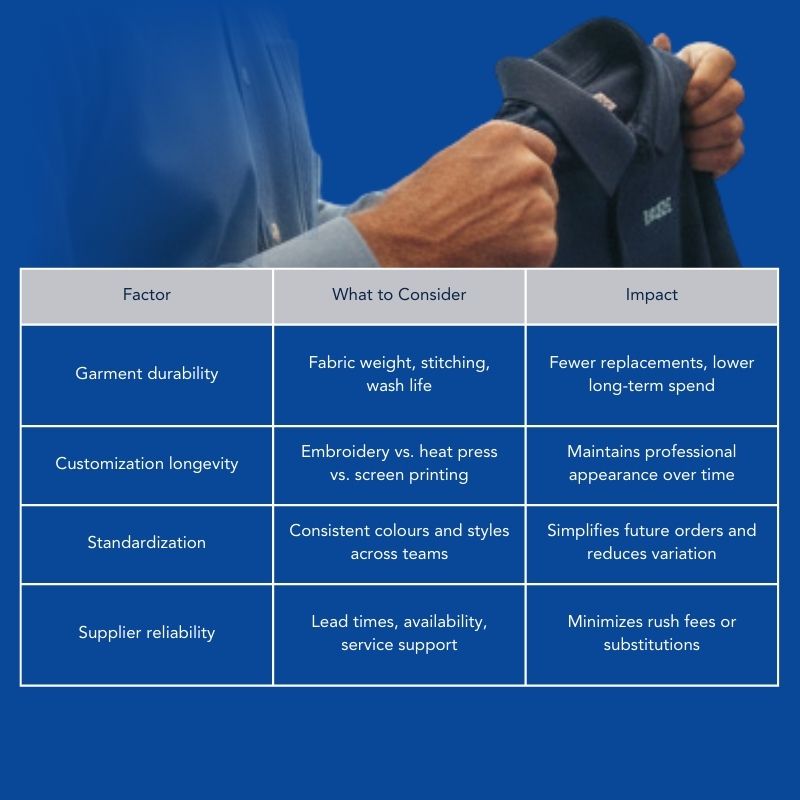 | Factor | What to Consider | Impact |
|---|---|---|
| Garment durability | Fabric weight, stitching, wash life | Fewer replacements, lower long-term spend |
| Customization longevity | Embroidery vs. heat press vs. screen printing | Maintains professional appearance over time |
| Standardization | Consistent colours and styles across teams | Simplifies future orders and reduces variation |
| Supplier reliability | Lead times, availability, service support | Minimizes rush fees or substitutions |