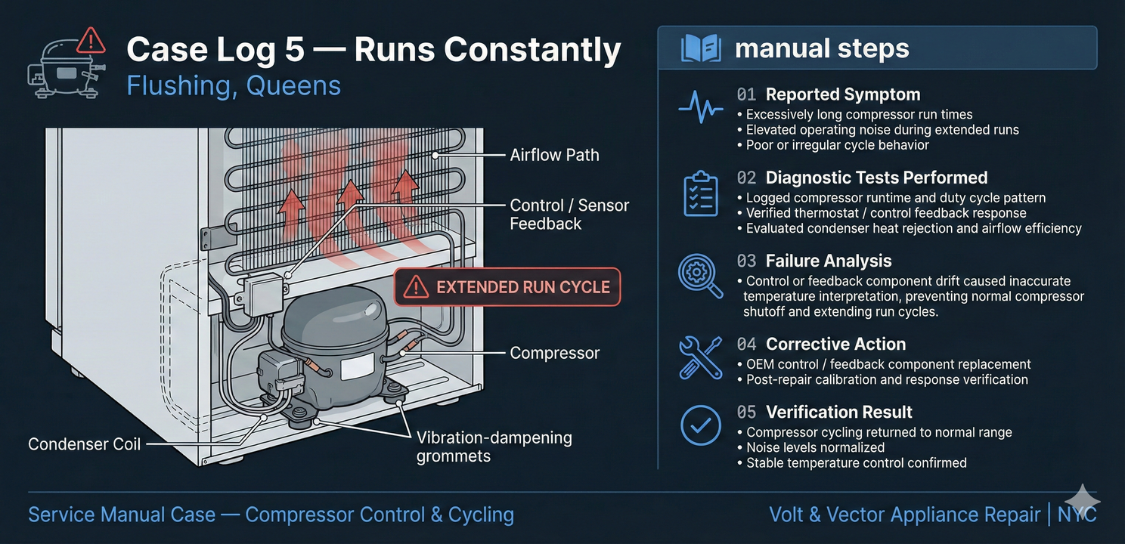 Case Log 5 — Runs Constantly
Flushing, Queens

Airflow Path
Control / Sensor Feedback
EXTENDED RUN CYCLE
Compressor
Condenser Coil
Vibration-dampening grommets

manual steps

01 Reported Symptom
• Excessively long compressor run times
• Elevated operating noise during extended runs
• Poor or irregular cycle behavior

02 Diagnostic Tests Performed
• Logged compressor runtime and duty cycle pattern
• Verified thermostat / control feedback response
• Evaluated condenser heat rejection and airflow efficiency

03 Failure Analysis
• Control or feedback component drift caused inaccurate temperature interpretation, preventing normal compressor shutoff and extending run cycles.

04 Corrective Action
• OEM control / feedback component replacement
• Post-repair calibration and response verification

05 Verification Result
• Compressor cycling returned to normal range
• Noise levels normalized
• Stable temperature control confirmed

Service Manual Case — Compressor Control & Cycling
Volt & Vector Appliance Repair | NYC