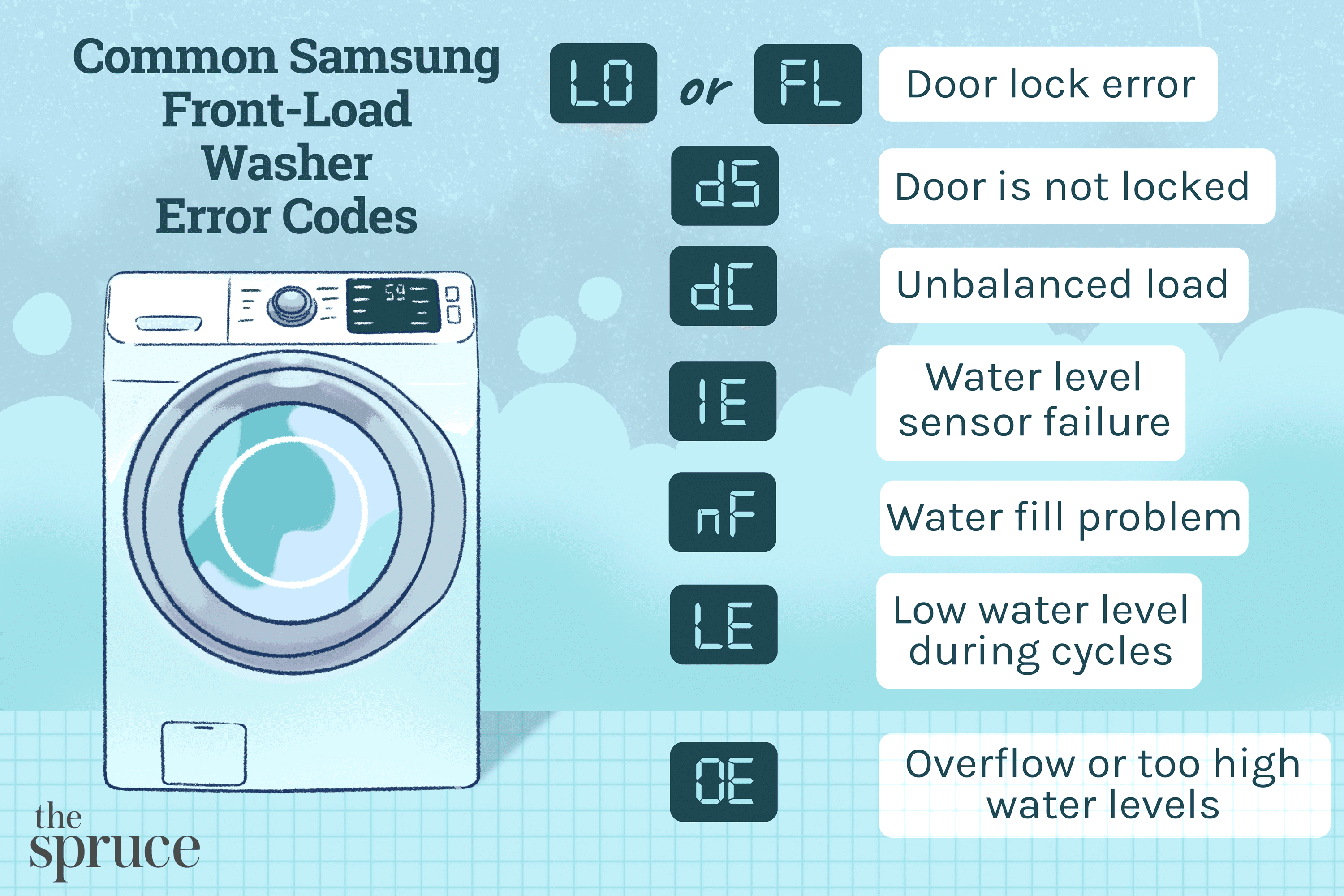 Common Samsung Front-Load Washer Error Codes

59

LO or FL Door lock error

dS Door is not locked

dC Unbalanced load

1E Water level sensor failure

nF Water fill problem

LE Low water level during cycles

OE Overflow or too high water levels

the spruce