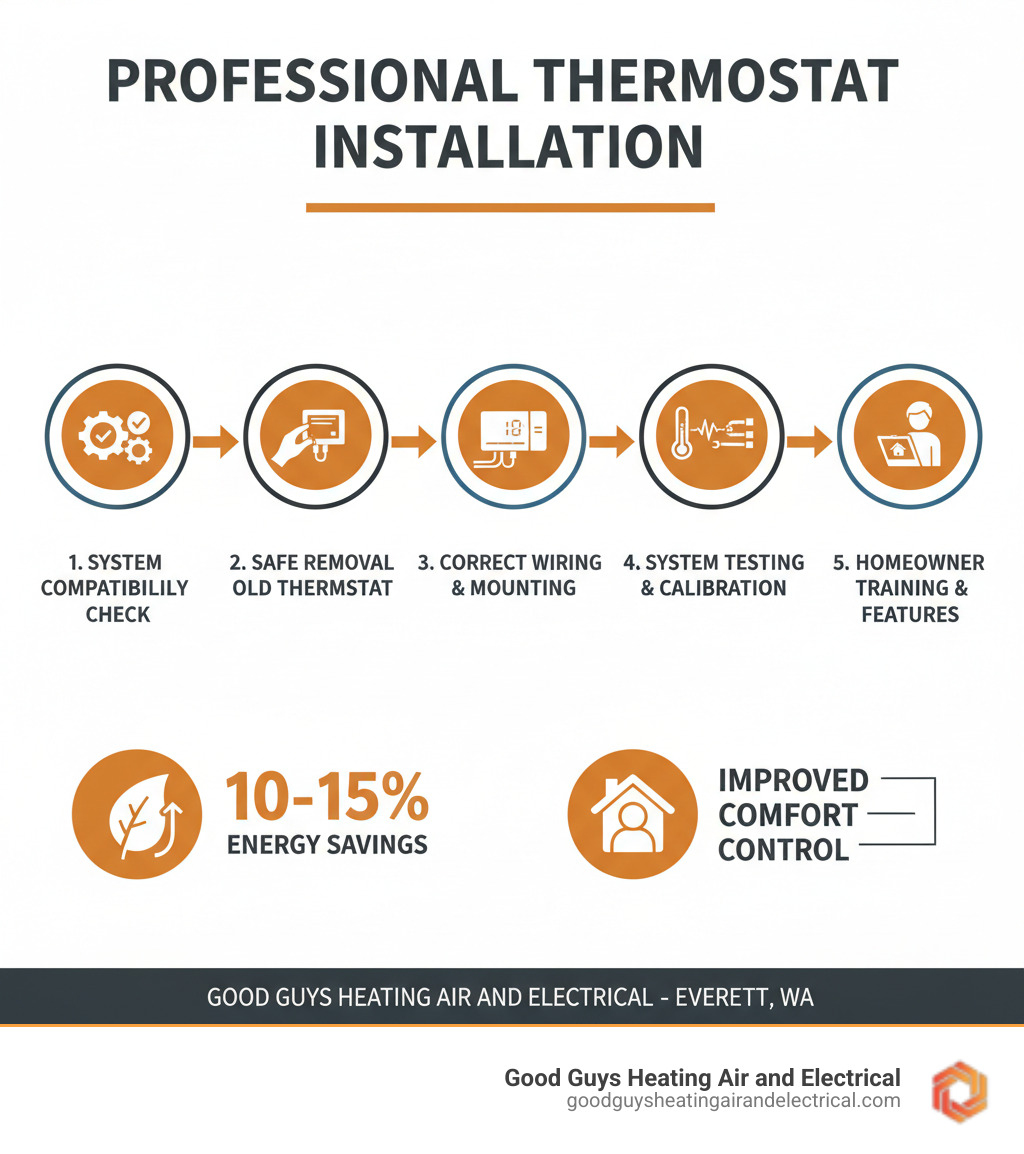 PROFESSIONAL THERMOSTAT INSTALLATION

18

1. SYSTEM COMPATIBILILY CHECK

2. SAFE REMOVAL OLD THERMSTAT

3. CORRECT WIRING & MOUNTING

4. SYSTEM TESTING & CALIBRATION

5. HOMEOWNER TRAINING & FEATURES

10-15% ENERGY SAVINGS

IMPROVED COMFORT CONTROL

GOOD GUYS HEATING AIR AND ELECTRICAL - EVERETT, WA

Good Guys Heating Air and Electrical
goodguysheatingairandelectrical.com