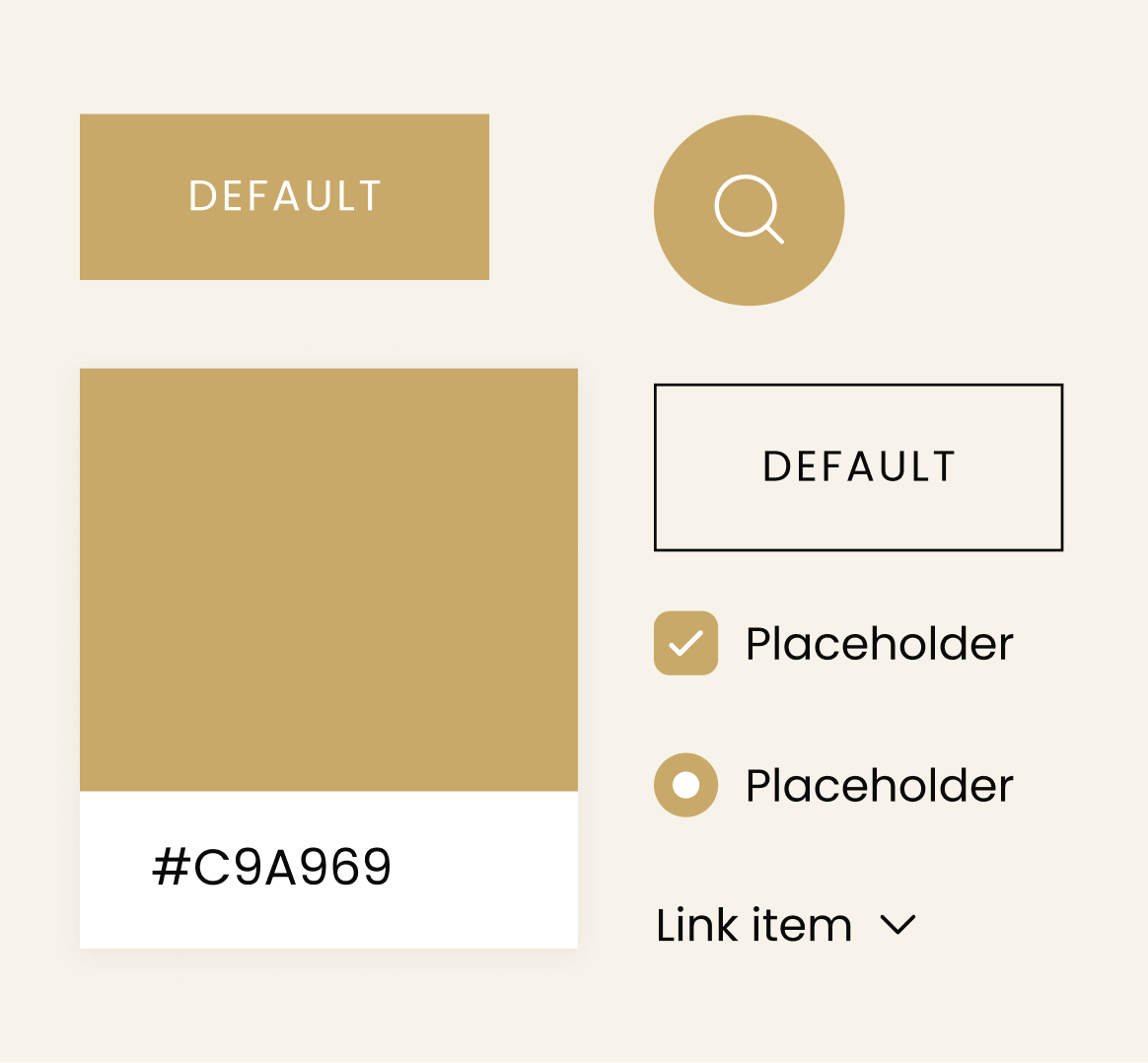 DEFAULT

#C9A969

DEFAULT

☑ Placeholder

Placeholder

Link item