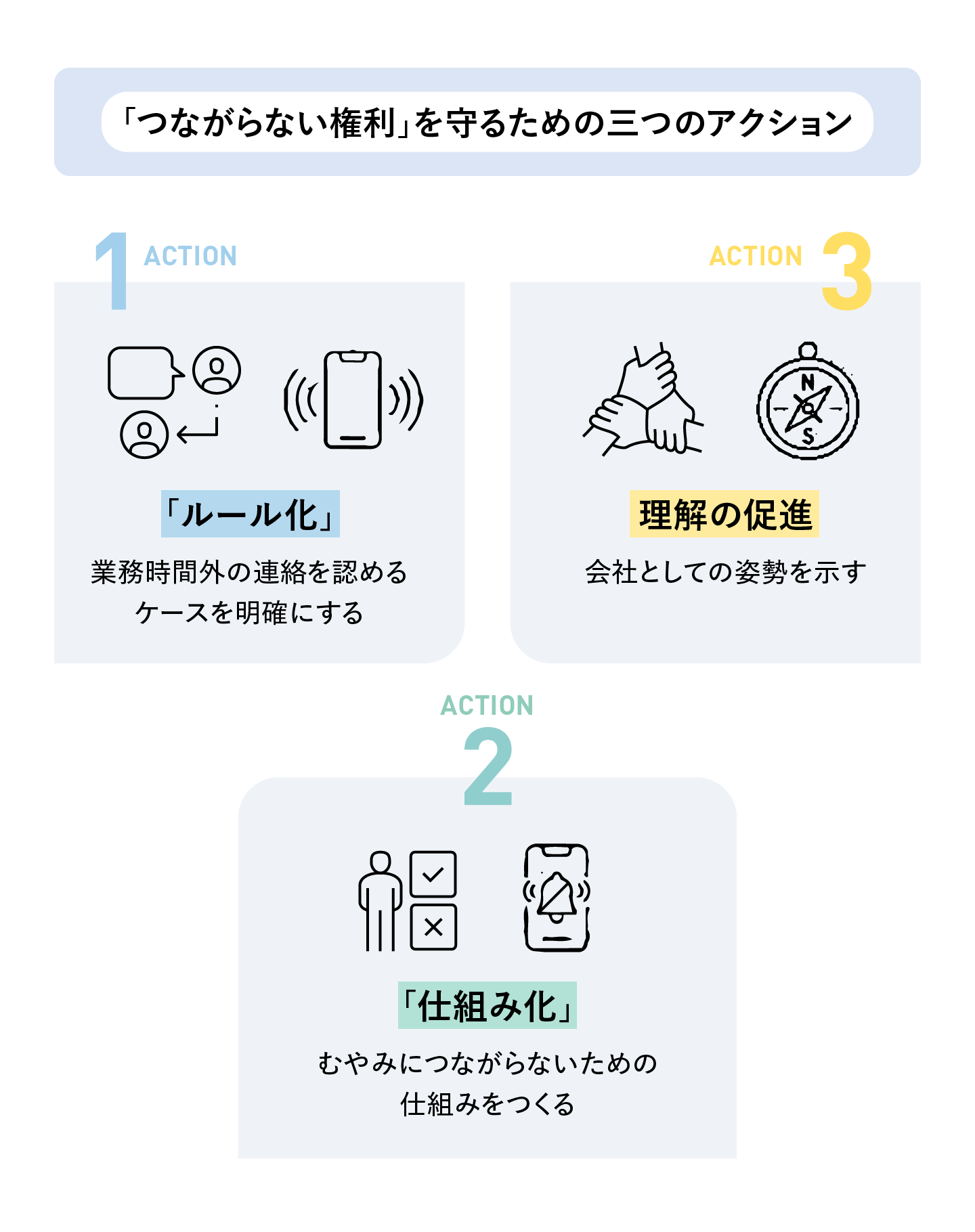 「つながらない権利」を守るための三つのアクション

1 ACTION

「ルール化」

業務時間外の連絡を認めるケースを明確にする

ACTION 3

N
S

理解の促進

会社としての姿勢を示す

ACTION
2

「仕組み化」

むやみにつながらないための仕組みをつくる