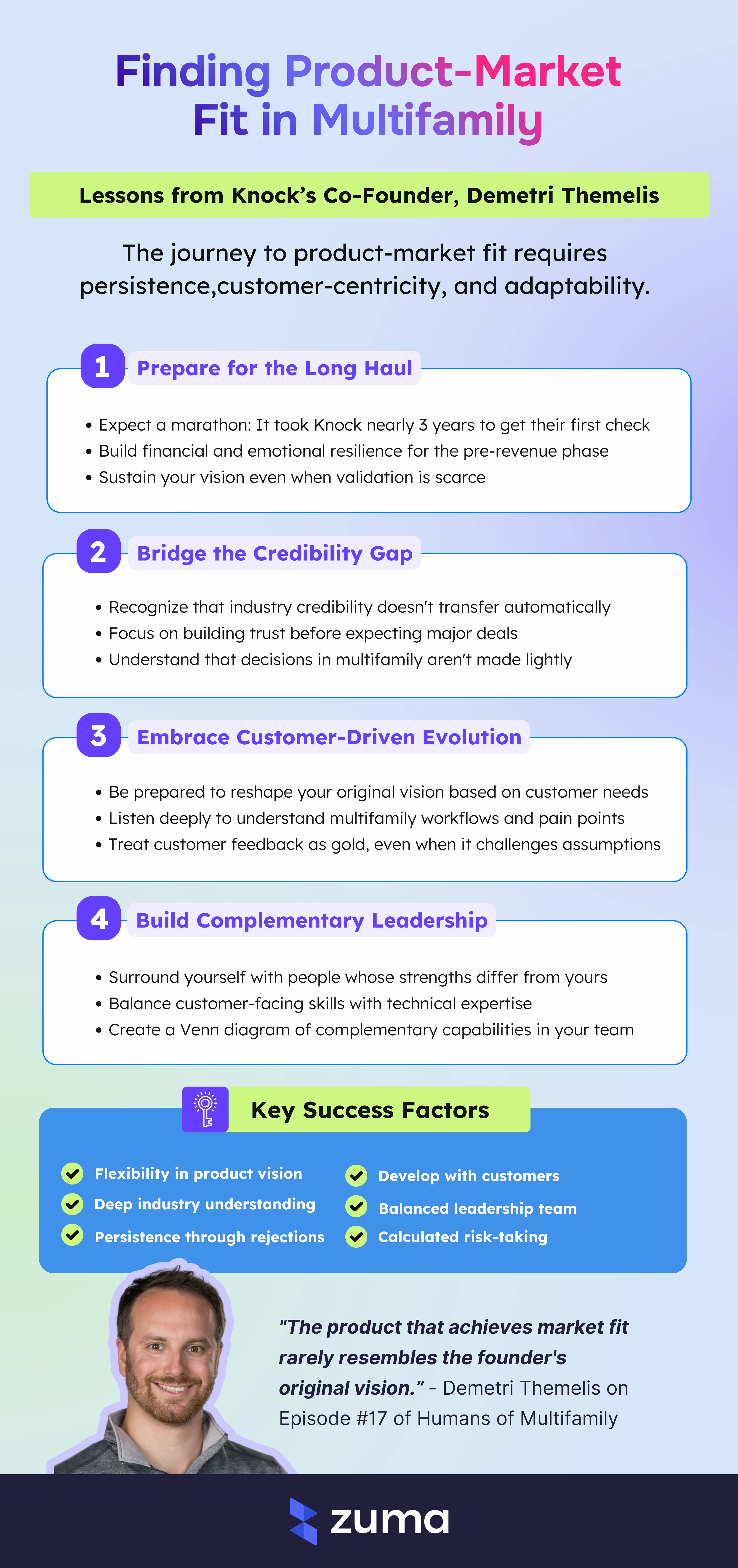 Finding Product-Market Fit in Multifamily

Lessons from Knock's Co-Founder, Demetri Themelis

The journey to product-market fit requires persistence,customer-centricity, and adaptability.

1 Prepare for the Long Haul

• Expect a marathon: It took Knock nearly 3 years to get their first check
• Build financial and emotional resilience for the pre-revenue phase
• Sustain your vision even when validation is scarce

2 Bridge the Credibility Gap

• Recognize that industry credibility doesn't transfer automatically
• Focus on building trust before expecting major deals
• Understand that decisions in multifamily aren't made lightly

3 Embrace Customer-Driven Evolution

• Be prepared to reshape your original vision based on customer needs
• Listen deeply to understand multifamily workflows and pain points
• Treat customer feedback as gold, even when it challenges assumptions

4 Build Complementary Leadership

• Surround yourself with people whose strengths differ from yours
• Balance customer-facing skills with technical expertise
• Create a Venn diagram of complementary capabilities in your team

Key Success Factors

Flexibility in product vision
Deep industry understanding
Persistence through rejections

Develop with customers
Balanced leadership team
Calculated risk-taking

"The product that achieves market fit rarely resembles the founder's original vision." - Demetri Themelis on Episode #17 of Humans of Multifamily

zuma