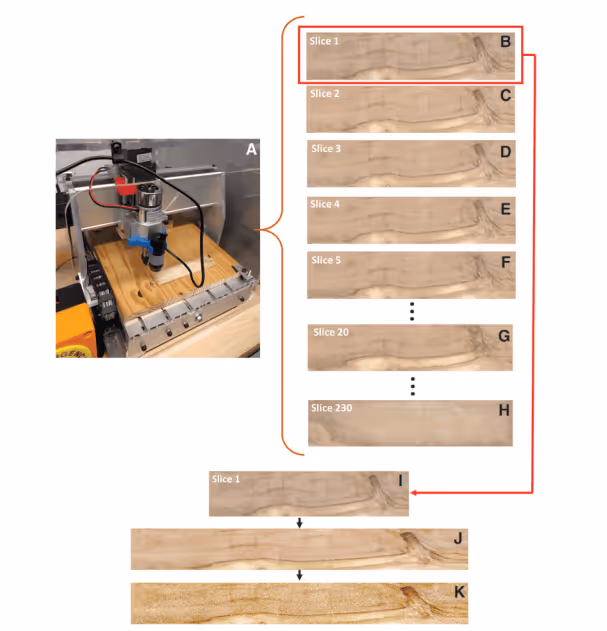 A

Slice 1 B

Slice 2 C

Slice 3 D

Slice 4 E

Slice 5 F

⋮

Slice 20 G

⋮

Slice 230 H

Slice 1 I

J

K