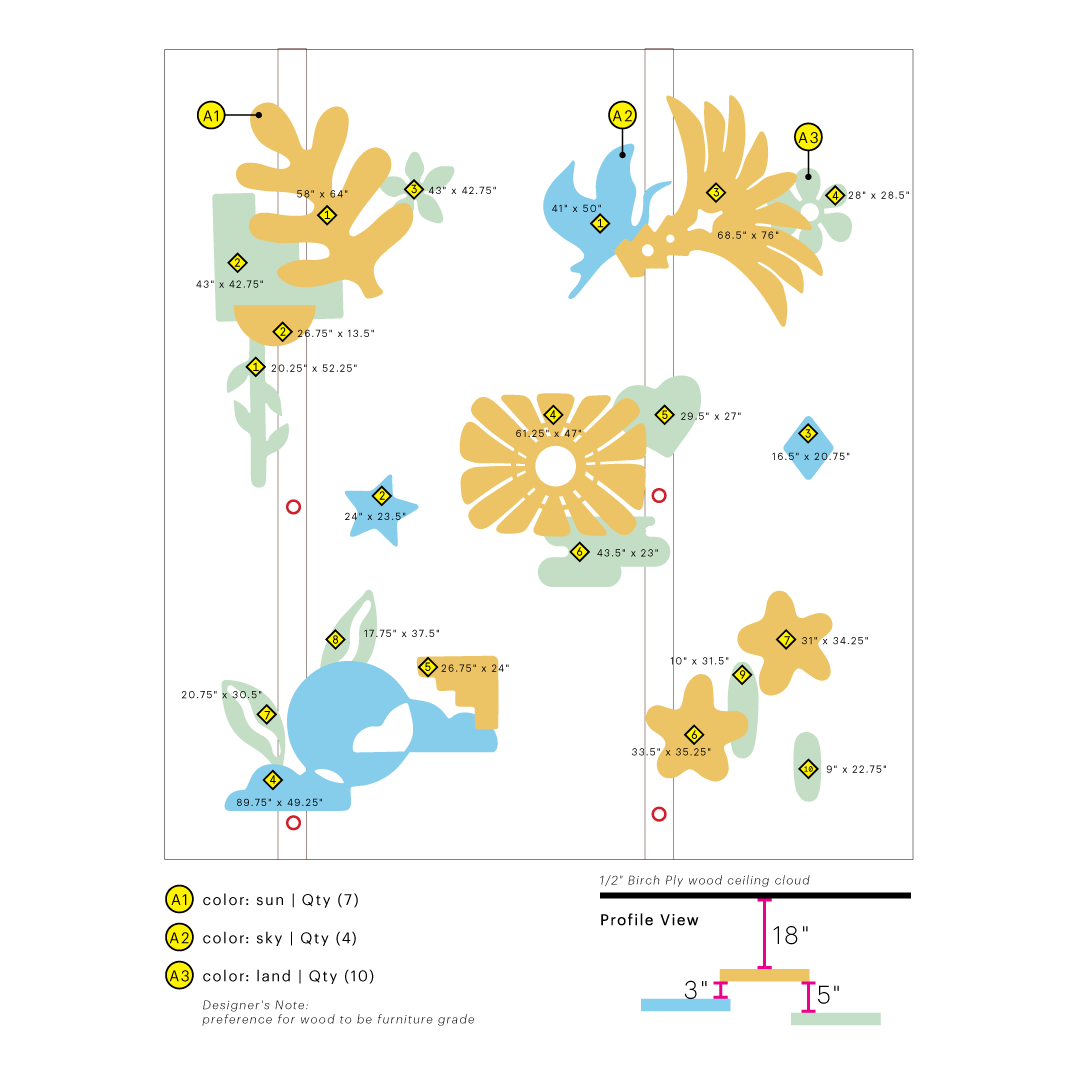 A1

A2

A3

58" x 64"
1

3 43" x 42.75"

2
43" x 42.75"

2 26.75" x 13.5"

1 20.25" x 52.25"

41" x 50"
1

3

68.5" x 76"

4 28" x 28.5"

4
61.25" x 47"

5 29.5" x 27"

3
16.5" x 20.75"

2
24" x 23.5"

6 43.5" x 23"

8 17.75" x 37.5"

5 26.75" x 24"

20.75" x 30.5"
7

4
89.75" x 49.25"

7 31" x 34.25"

10" x 31.5"
9

6
33.5" x 35.25"

10 9" x 22.75"

A1 color: sun | Qty (7)

A2 color: sky | Qty (4)

A3 color: land | Qty (10)

Designer's Note:
preference for wood to be furniture grade

1/2" Birch Ply wood ceiling cloud

Profile View

18"

3"

5"