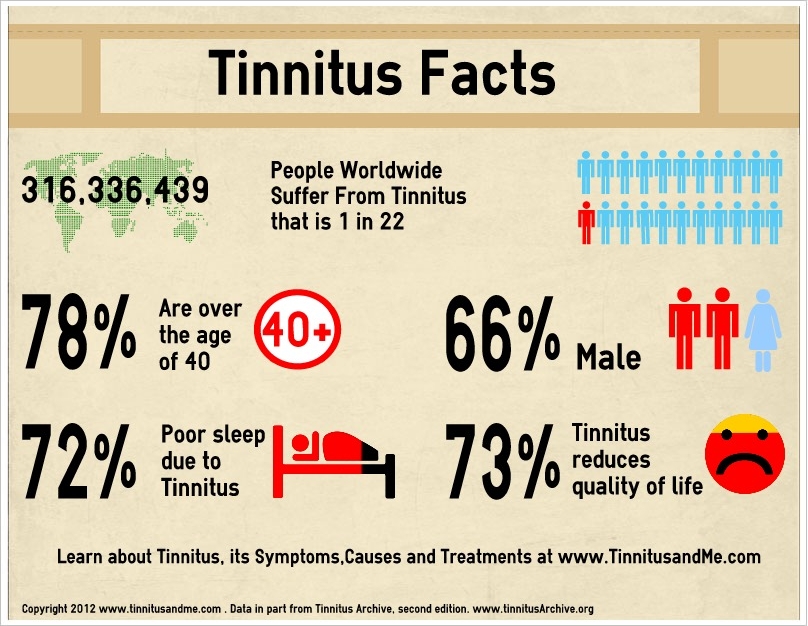 Tinnitus Facts

316,336,439

People Worldwide Suffer From Tinnitus that is 1 in 22

78% Are over the age of 40

40+

66% Male

72% Poor sleep due to Tinnitus

73% Tinnitus reduces quality of life

Learn about Tinnitus, its Symptoms,Causes and Treatments at www.TinnitusandMe.com

Copyright 2012 www.tinnitusandme.com . Data in part from Tinnitus Archive, second edition. www.tinnitusArchive.org