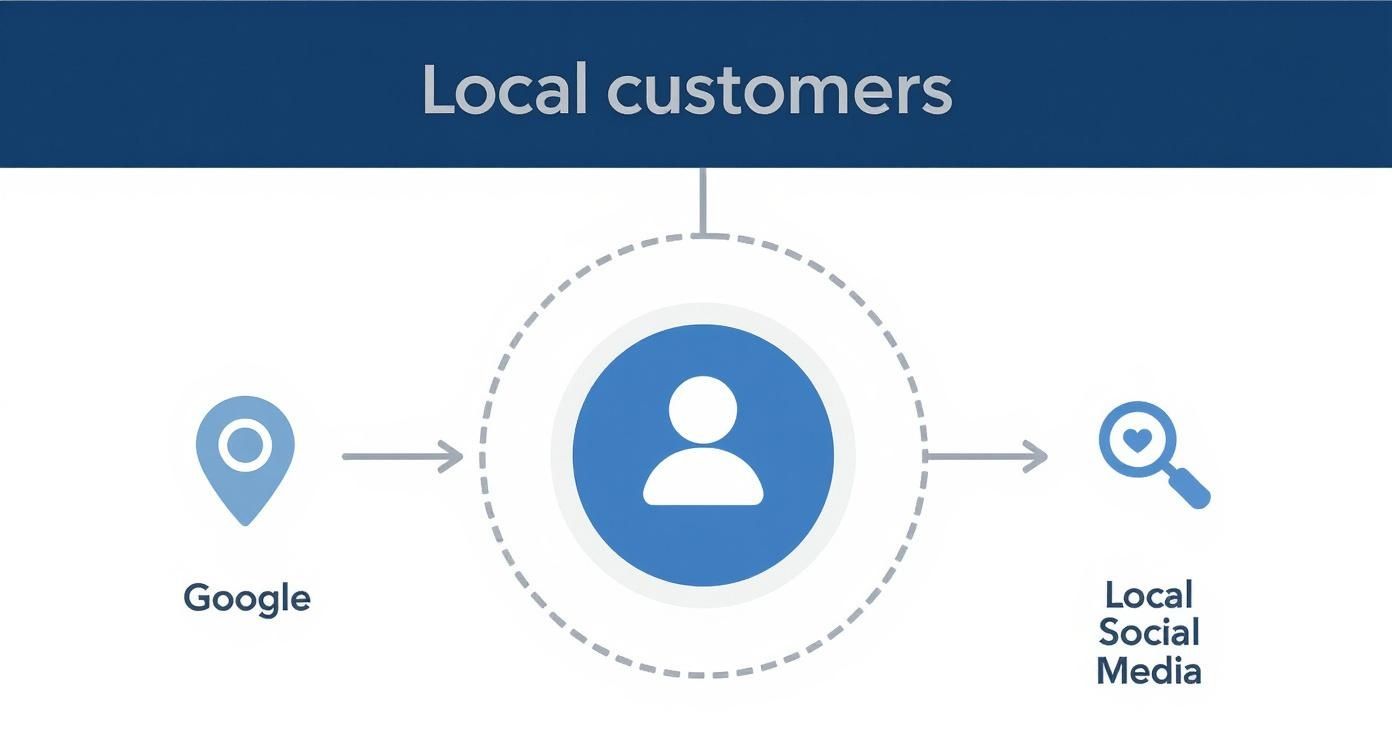 Local customers

Google

Local Social Media