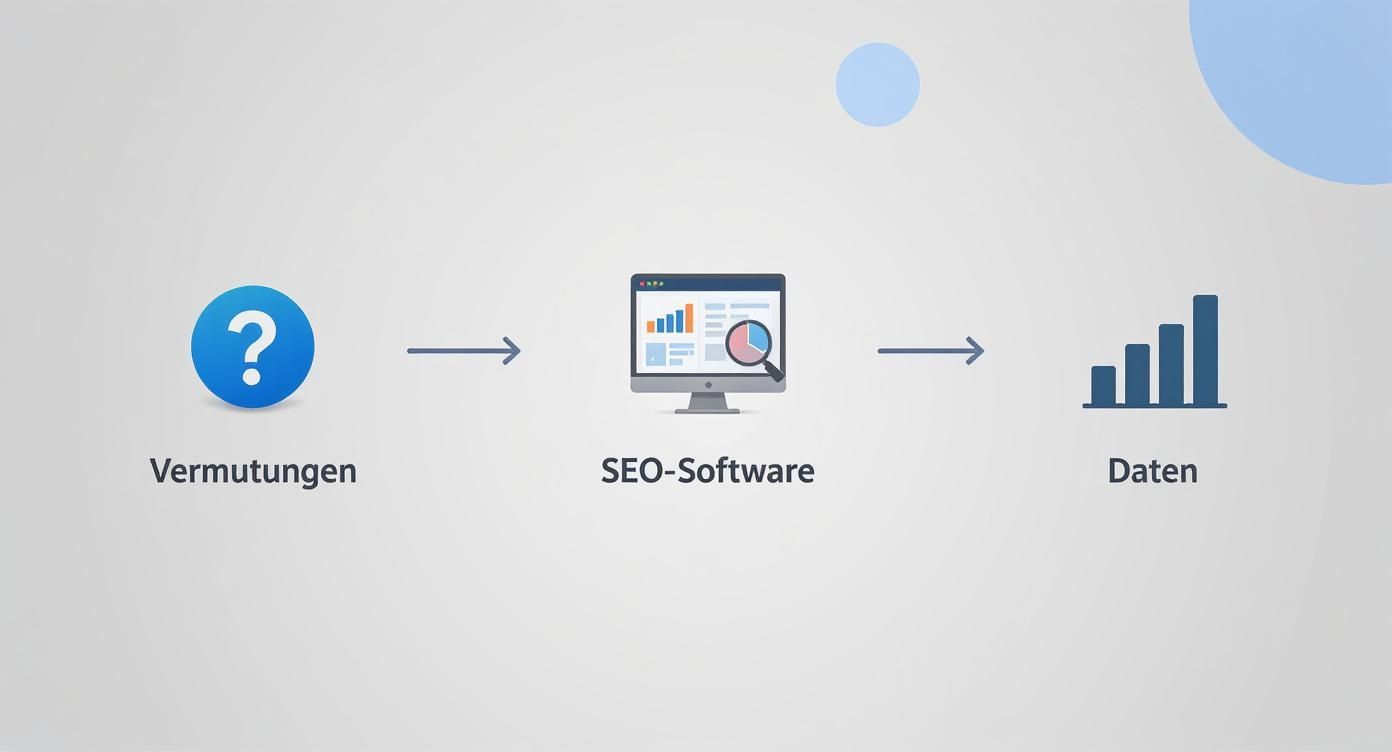 ?

Vermutungen

SEO-Software

Daten