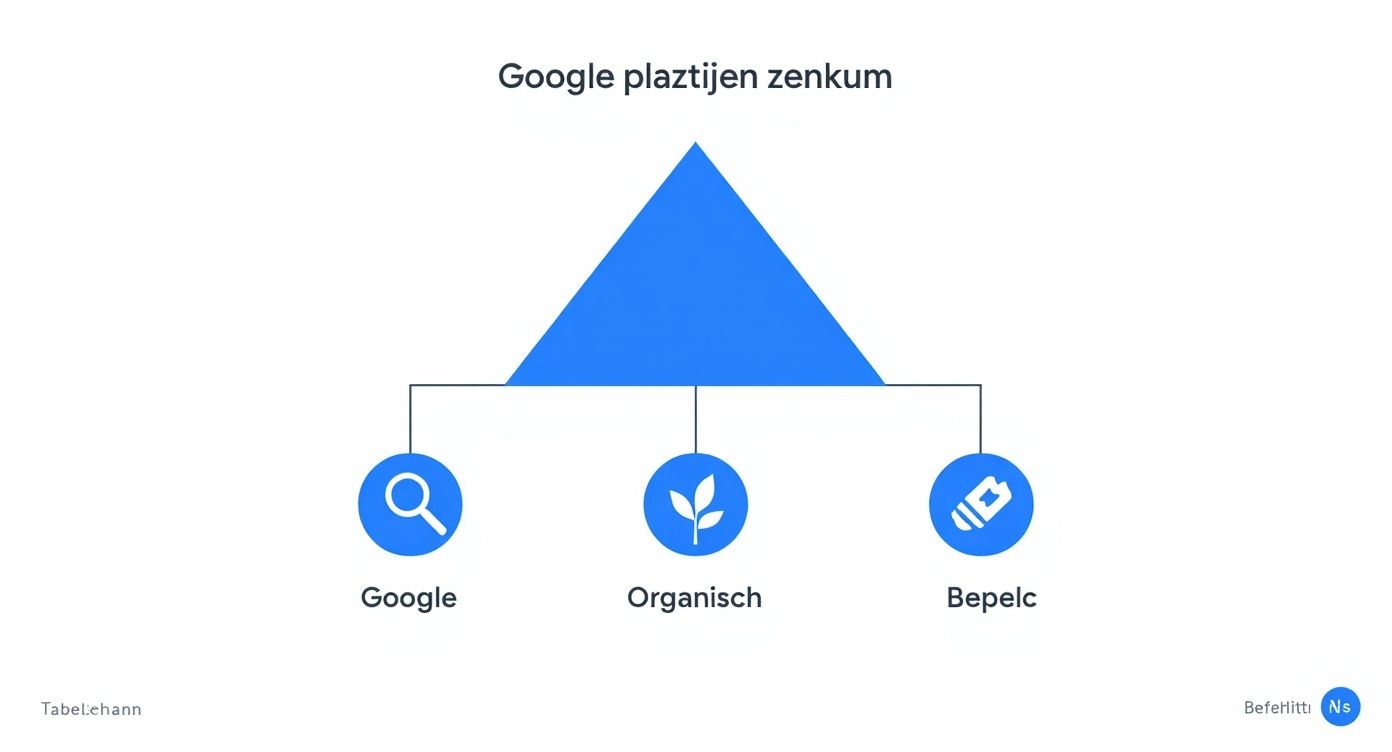 Google plaztijen zenkum

Google

Organisch

Bepelc

Tabel:ehann

BefeHitti

Ns