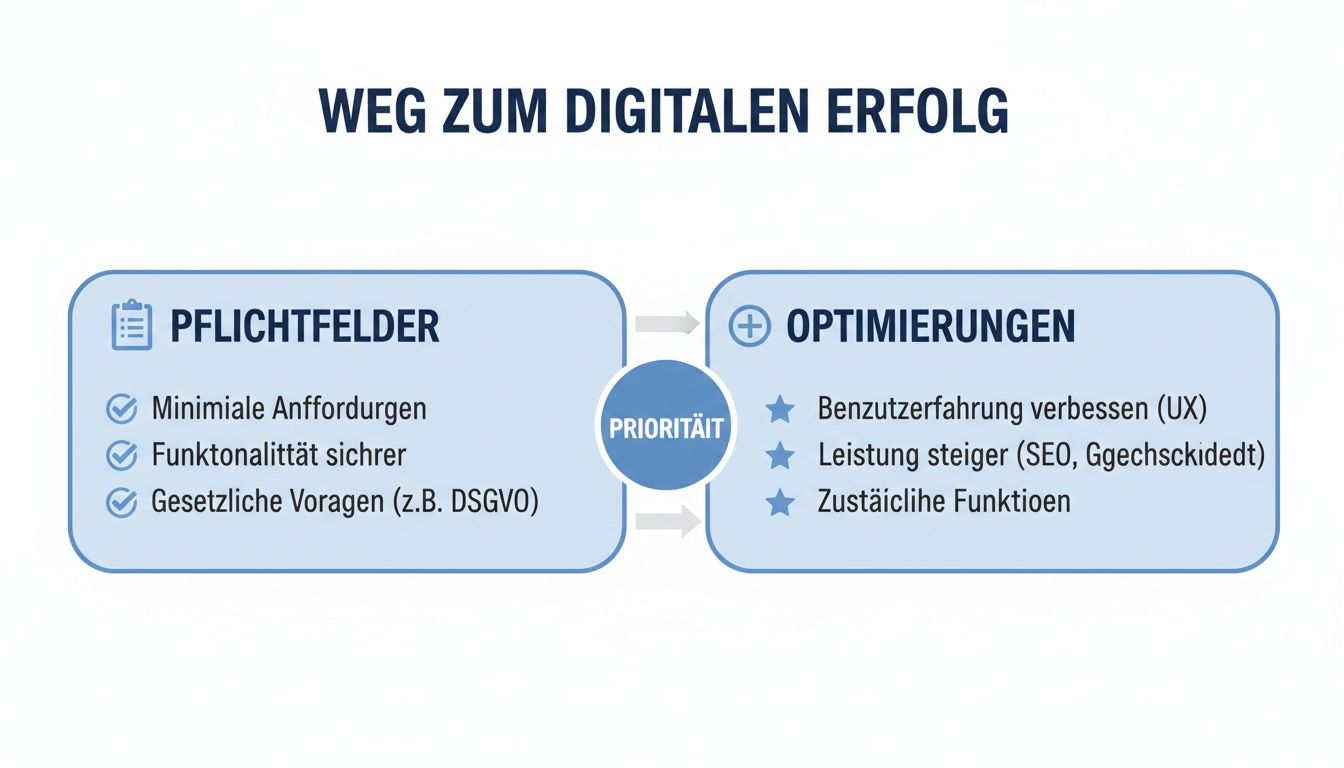 WEG ZUM DIGITALEN ERFOLG

PFLICHTFELDER

Minimiale Anffordurgen
Funktonalittät sichrer
Gesetzliche Voragen (z.B. DSGVO)

PRIORITÄIT

OPTIMIERUNGEN

Benzutzerfahrung verbessen (UX)
Leistung steiger (SEO, Ggechsckidedt)
Zustäiclihe Funktioen