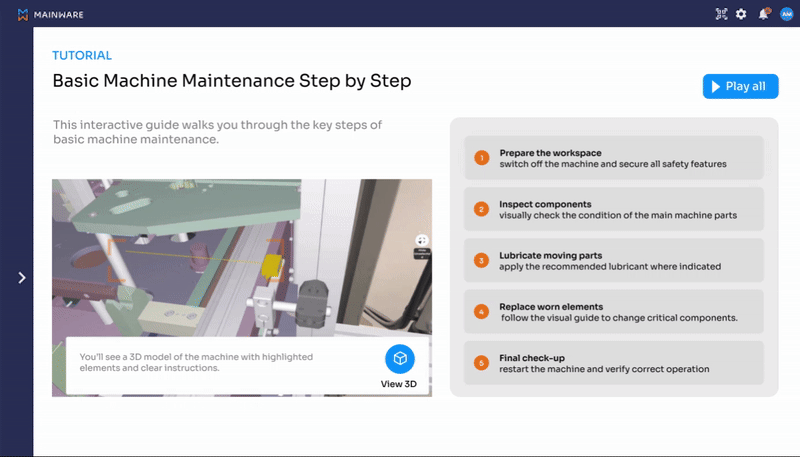 MAINWARE

AM

TUTORIAL

Basic Machine Maintenance Step by Step

Play all

This interactive guide walks you through the key steps of basic machine maintenance.

You'll see a 3D model of the machine with highlighted elements and clear instructions.

View 3D

1 Prepare the workspace
switch off the machine and secure all safety features

2 Inspect components
visually check the condition of the main machine parts

3 Lubricate moving parts
apply the recommended lubricant where indicated

4 Replace worn elements
follow the visual guide to change critical components.

5 Final check-up
restart the machine and verify correct operation