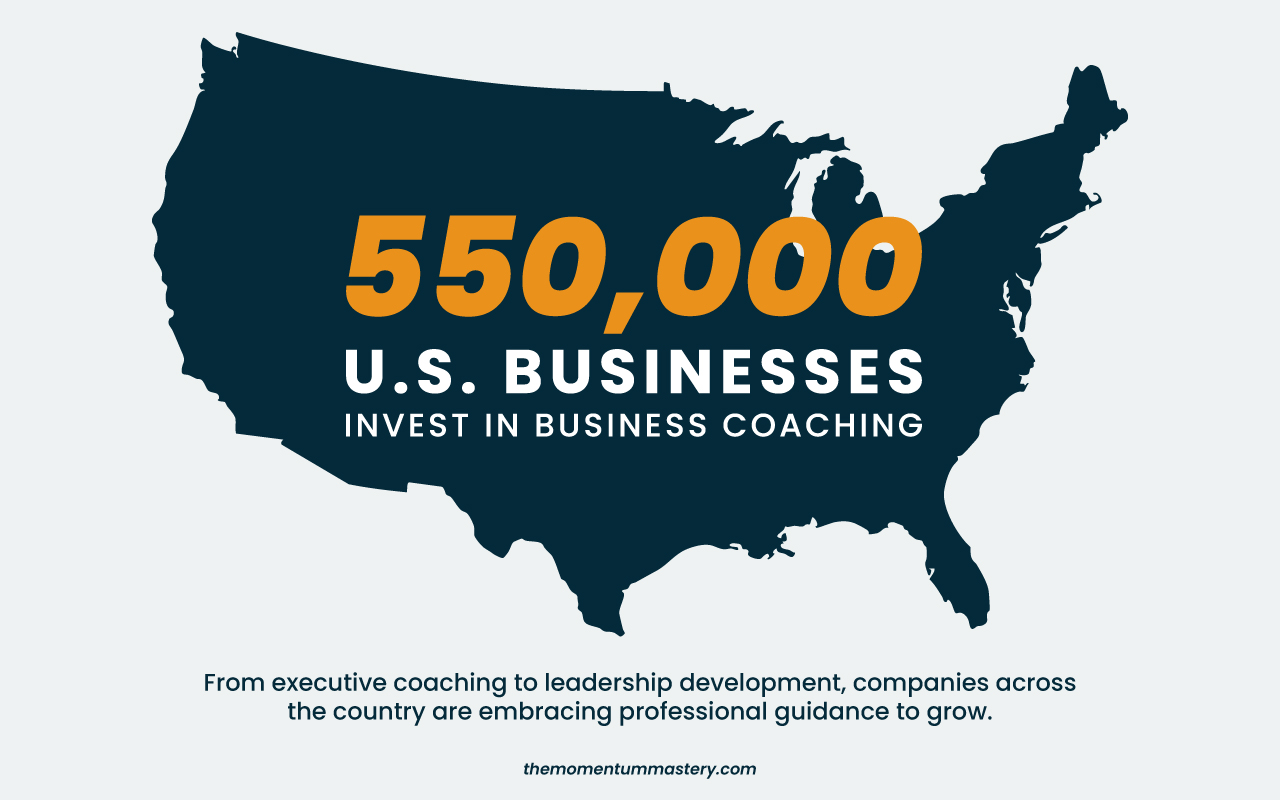 550,000
U.S. BUSINESSES
INVEST IN BUSINESS COACHING

From executive coaching to leadership development, companies across the country are embracing professional guidance to grow.

themomentummastery.com