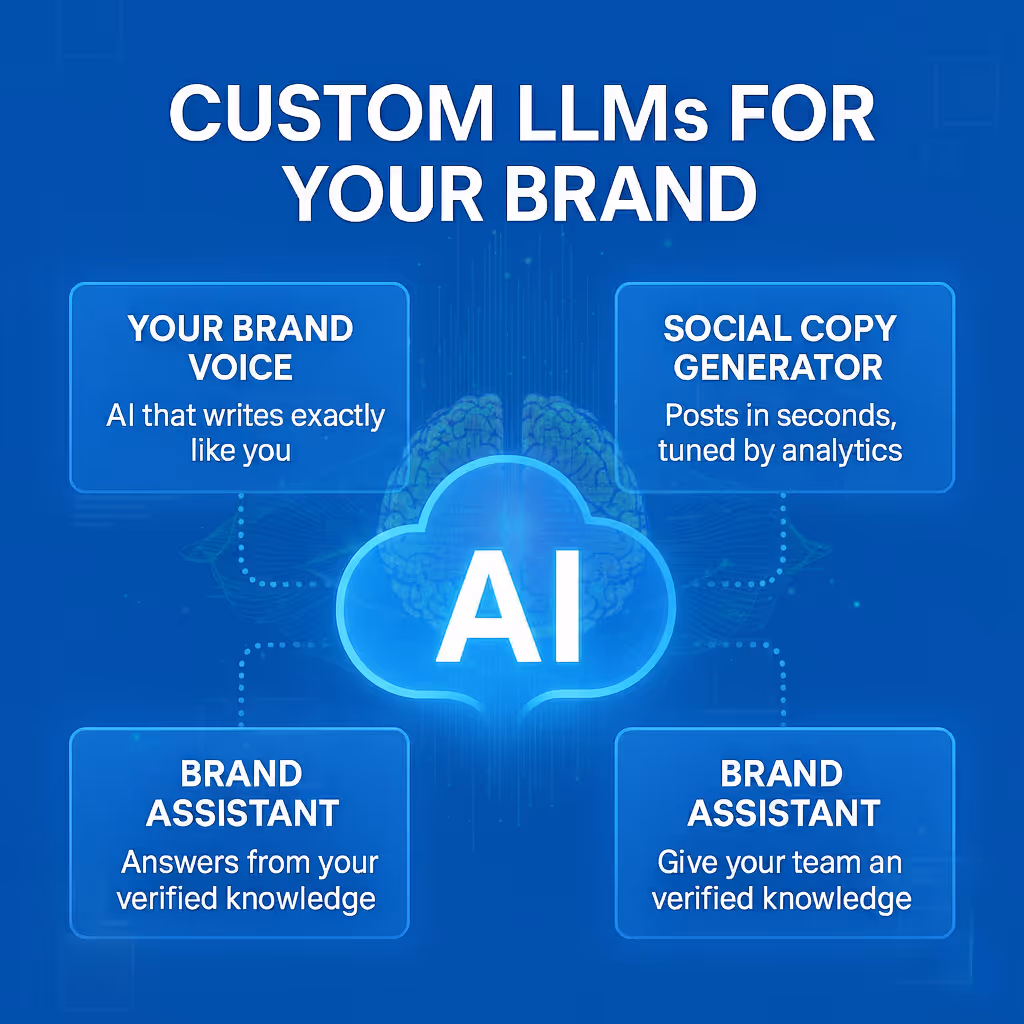 CUSTOM LLMs FOR YOUR BRAND

YOUR BRAND VOICE
AI that writes exactly like you

SOCIAL COPY GENERATOR
Posts in seconds, tuned by analytics

AI

BRAND ASSISTANT
Answers from your verified knowledge

BRAND ASSISTANT
Give your team an verified knowledge