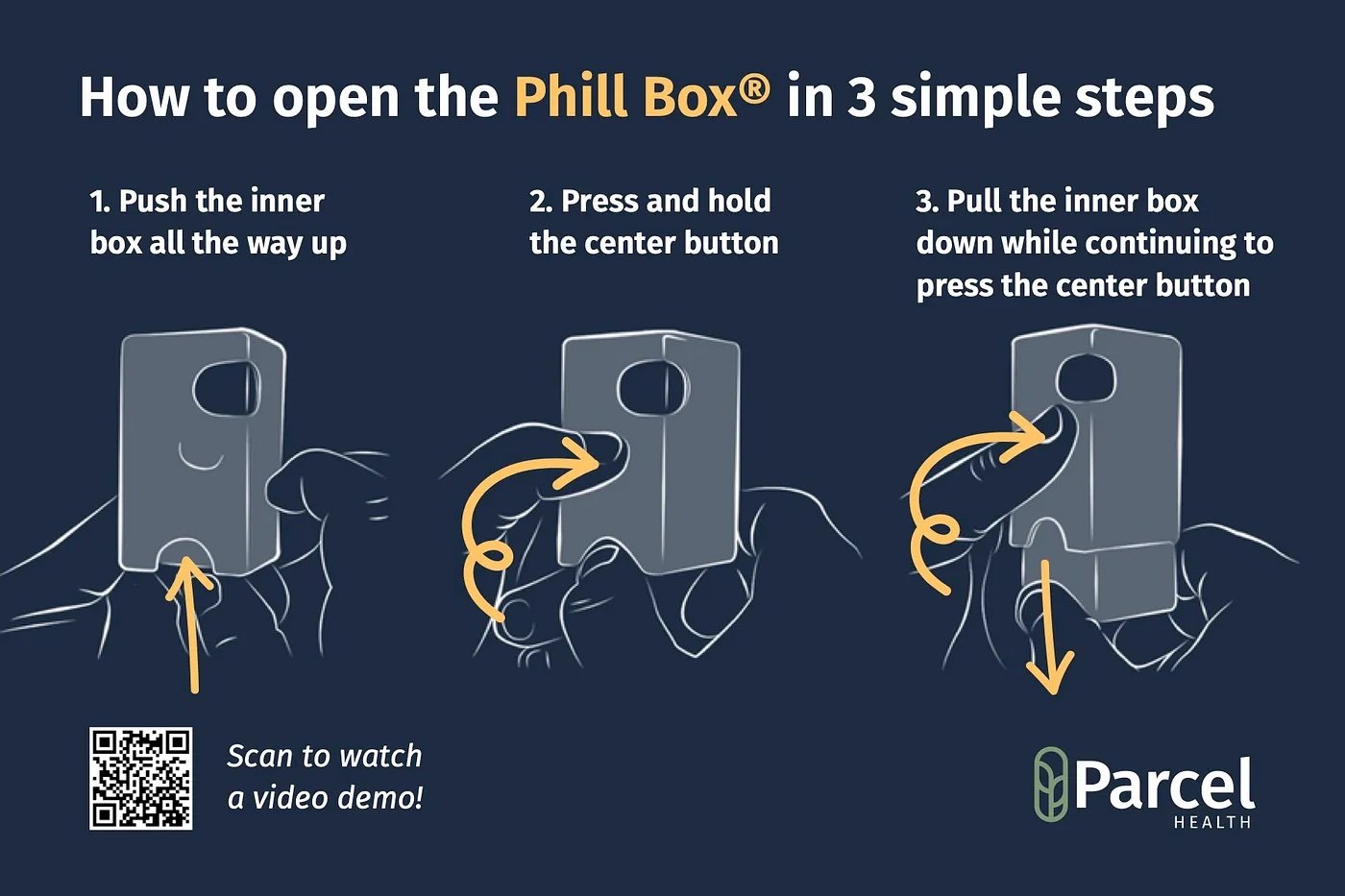 How to open the Phill Box® in 3 simple steps

1. Push the inner box all the way up

2. Press and hold the center button

3. Pull the inner box down while continuing to press the center button

Scan to watch a video demo!

Parcel HEALTH