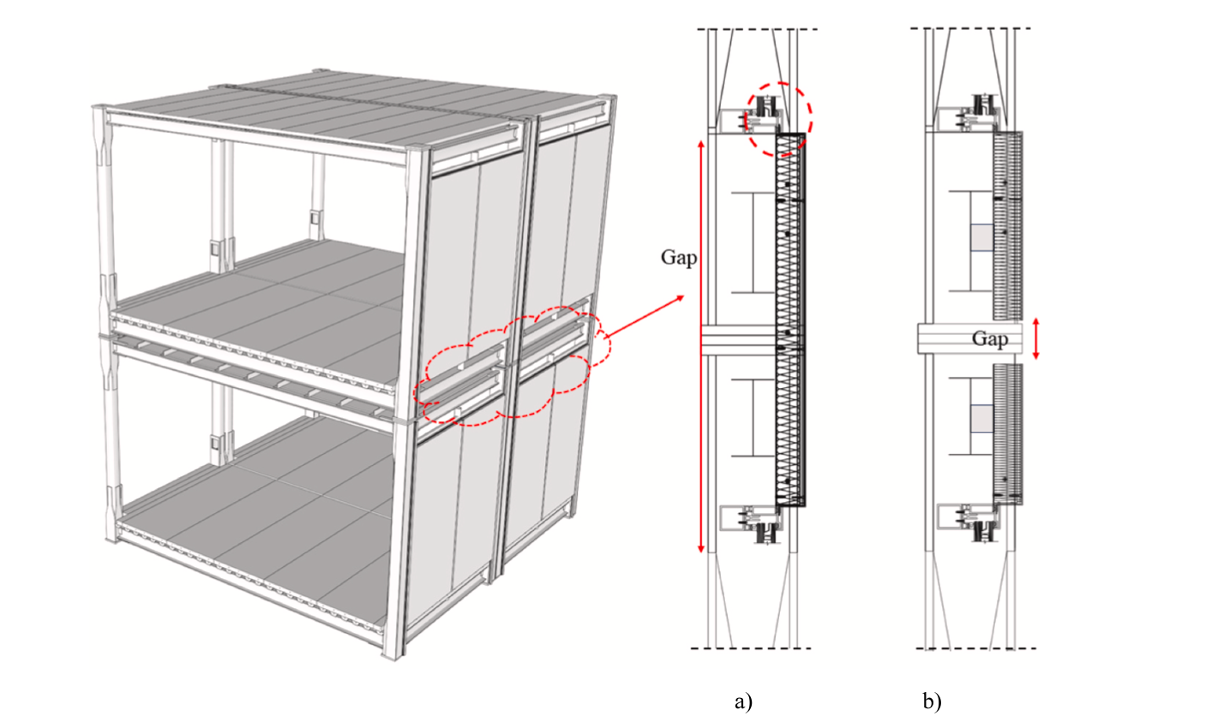 Gap

Gap

a)

b)