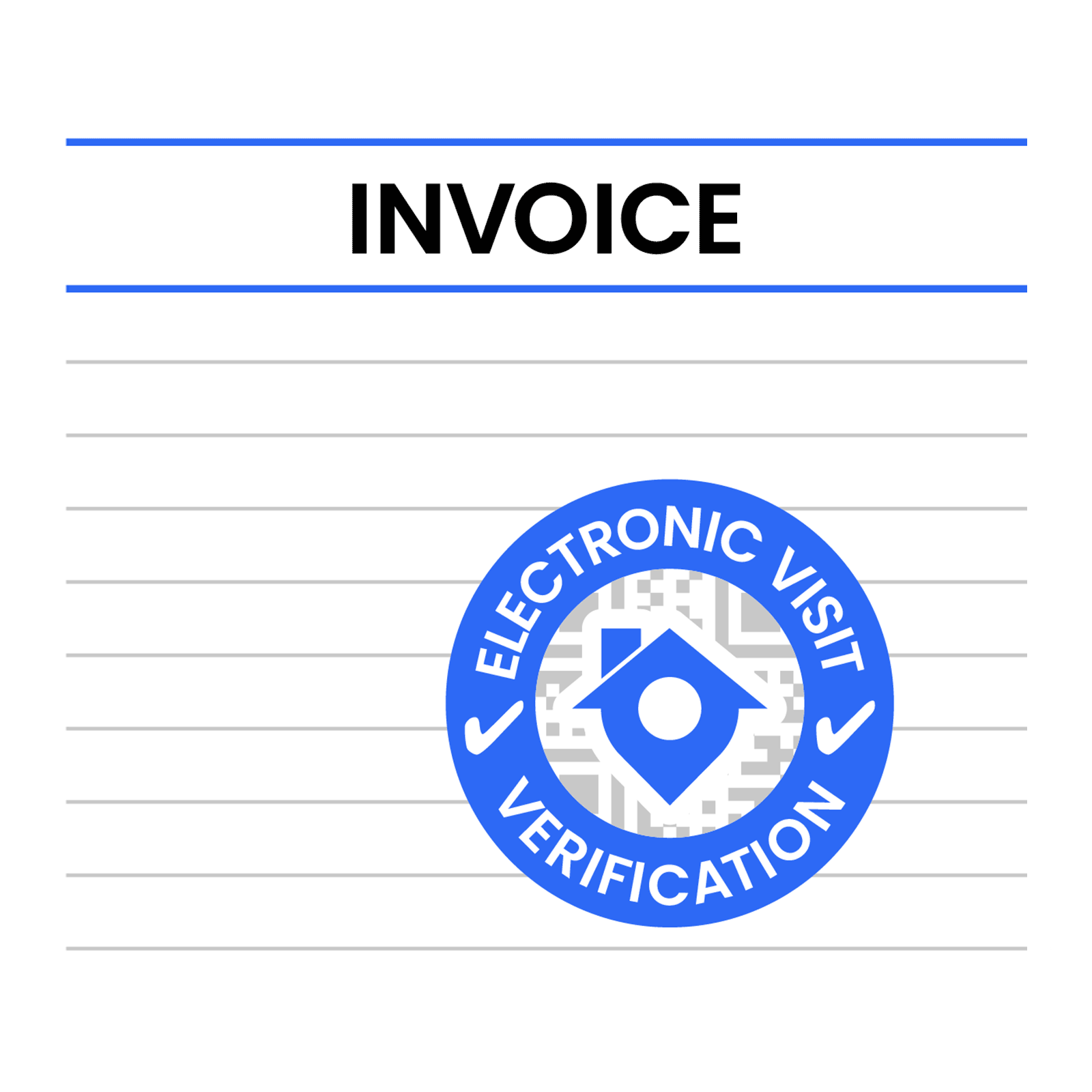 INVOICE

ELECTRONIC VISIT
VERIFICATION