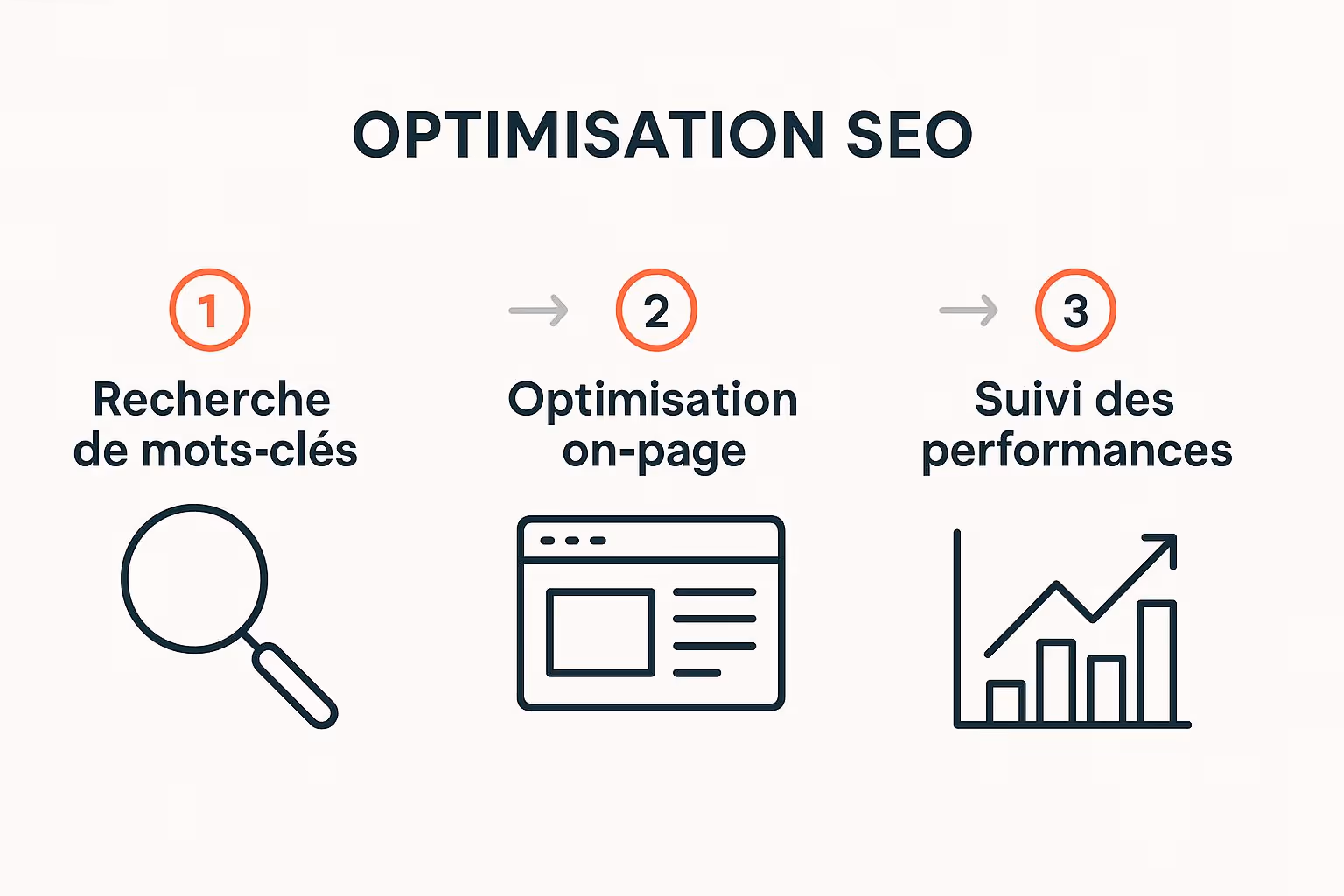 OPTIMISATION SEO

1
Recherche de mots-clés

2
Optimisation on-page

3
Suivi des performances