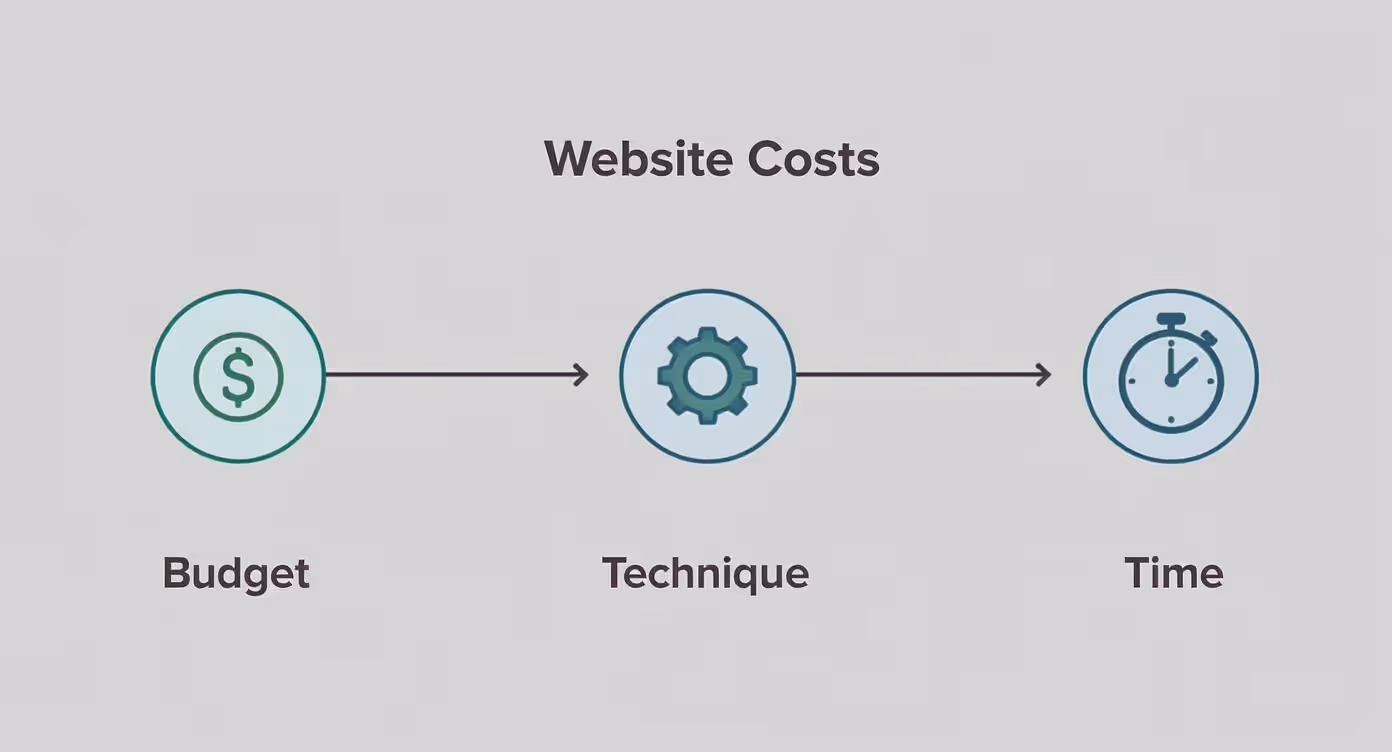 Website Costs

$

Budget

Technique

Time