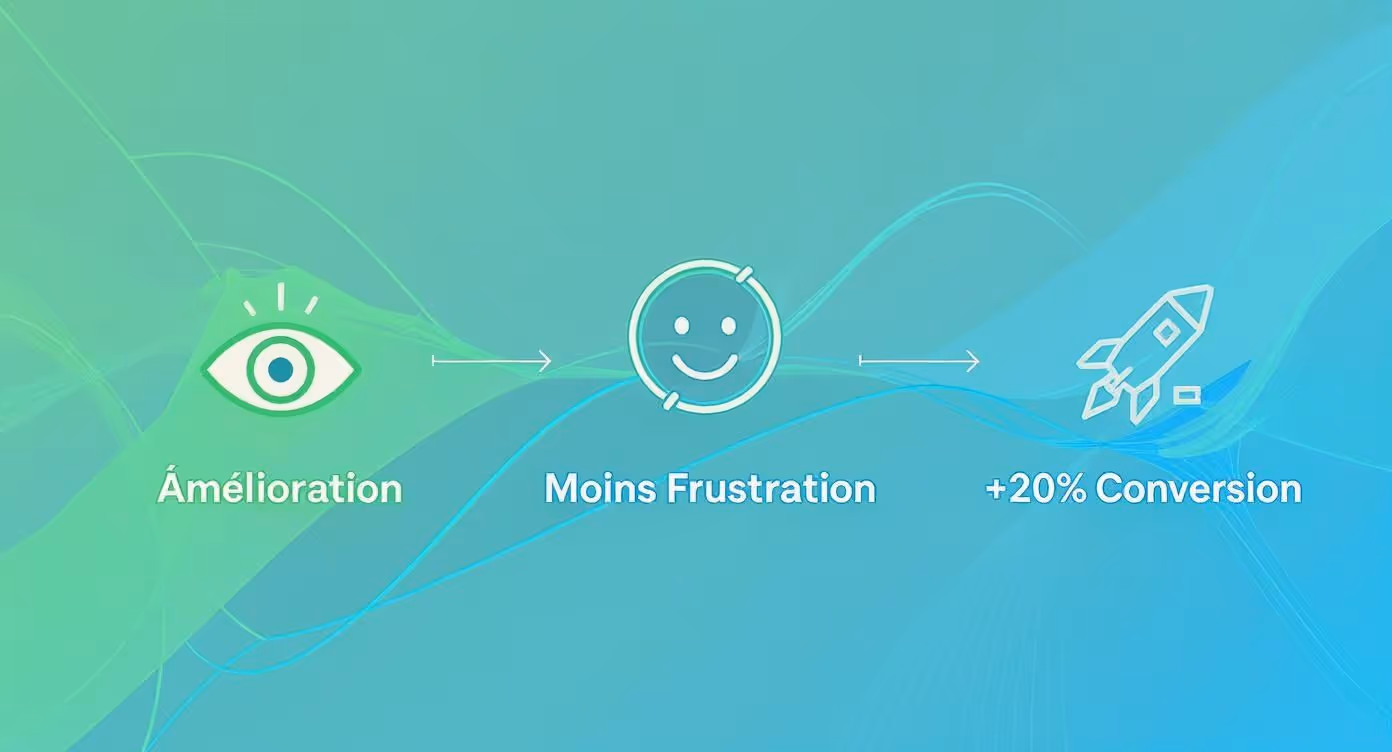 Ámélioration

Moins Frustration

+20% Conversion