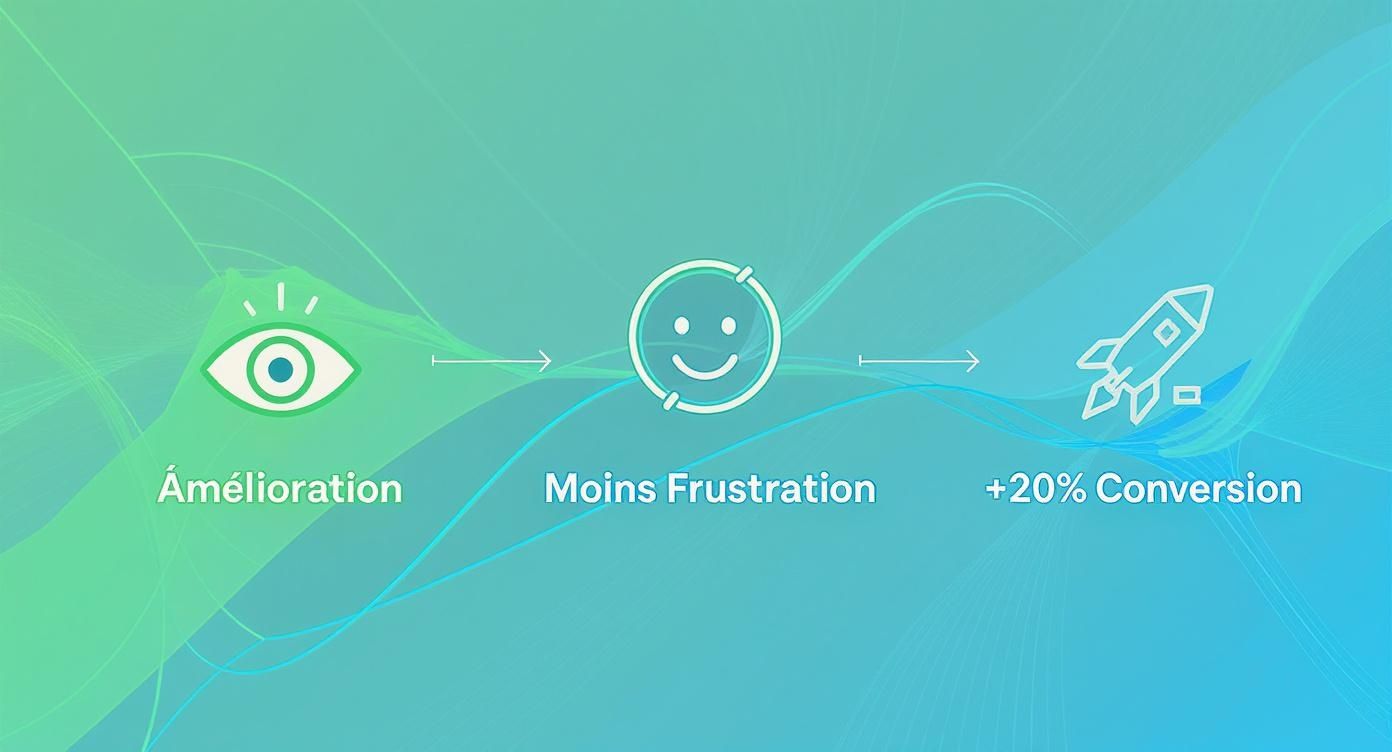 Ámélioration

Moins Frustration

+20% Conversion