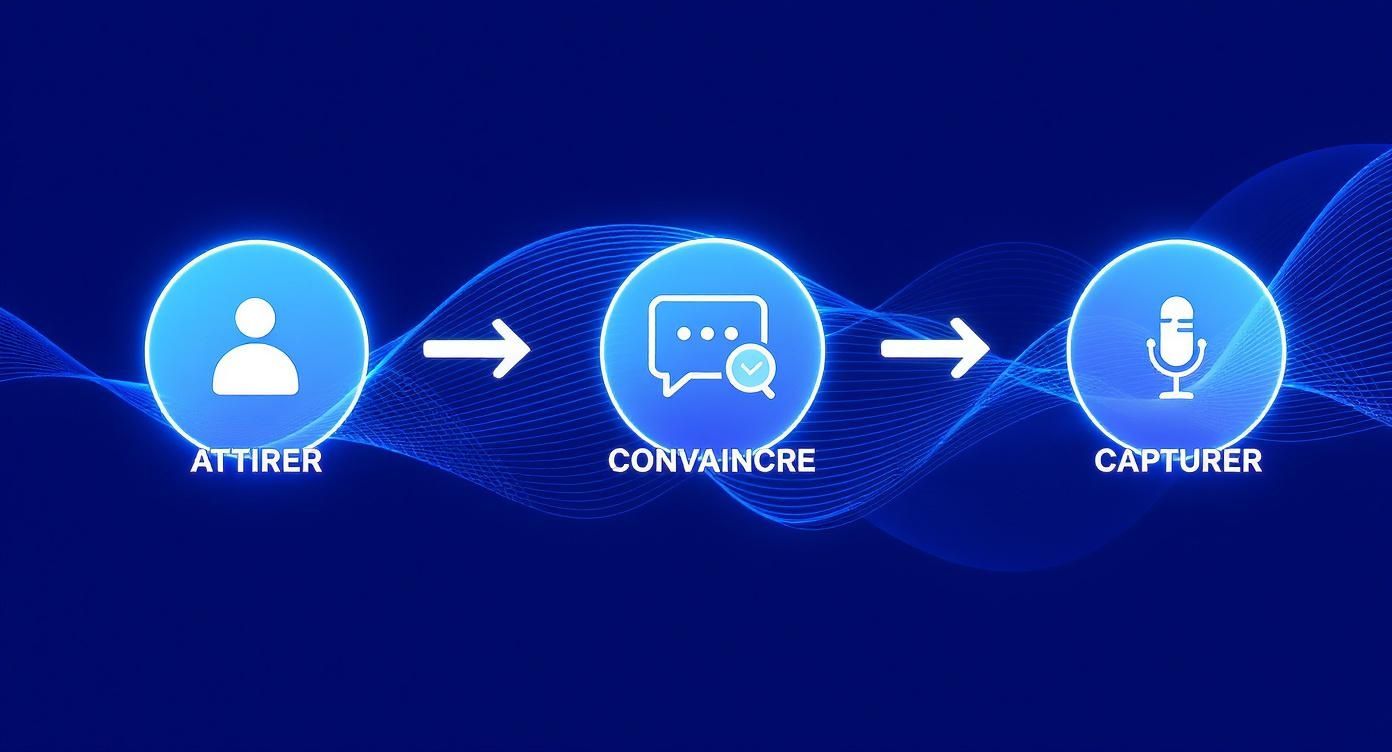 ATTIRER

CONVAINCRE

CAPTURER