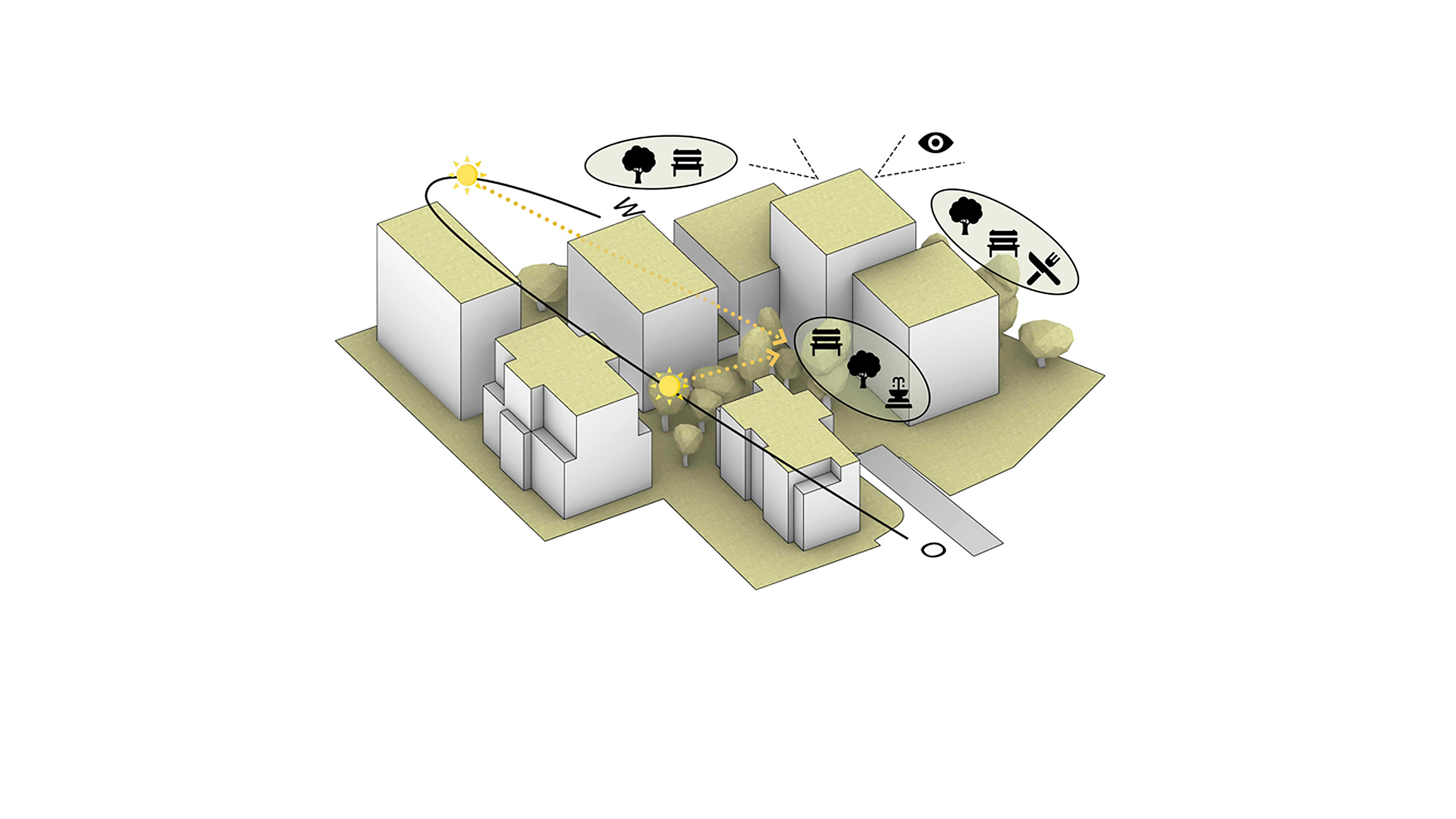 W

O