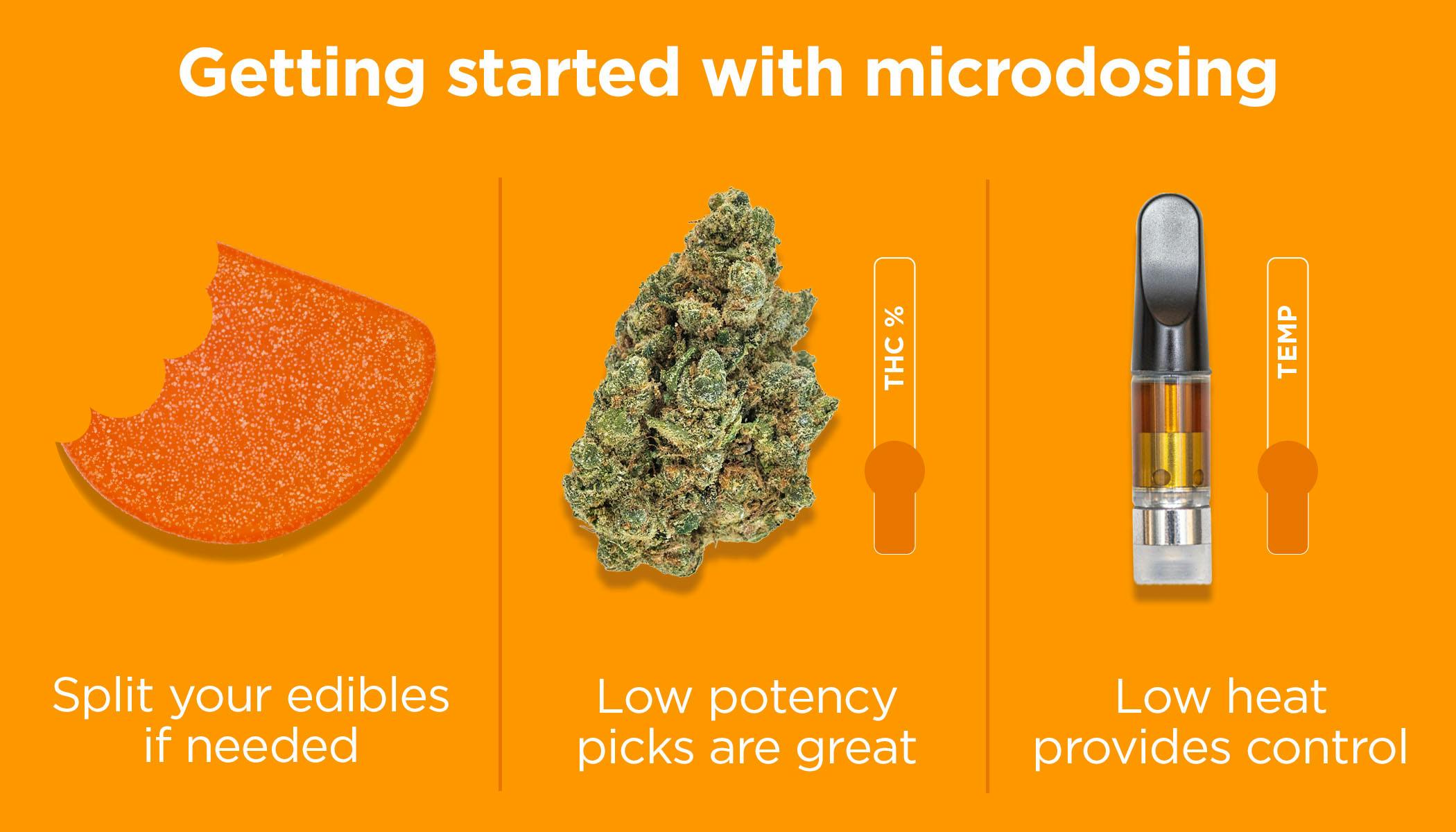 Getting started with microdosing

Split your edibles if needed

THC %

Low potency picks are great

TEMP

Low heat provides control