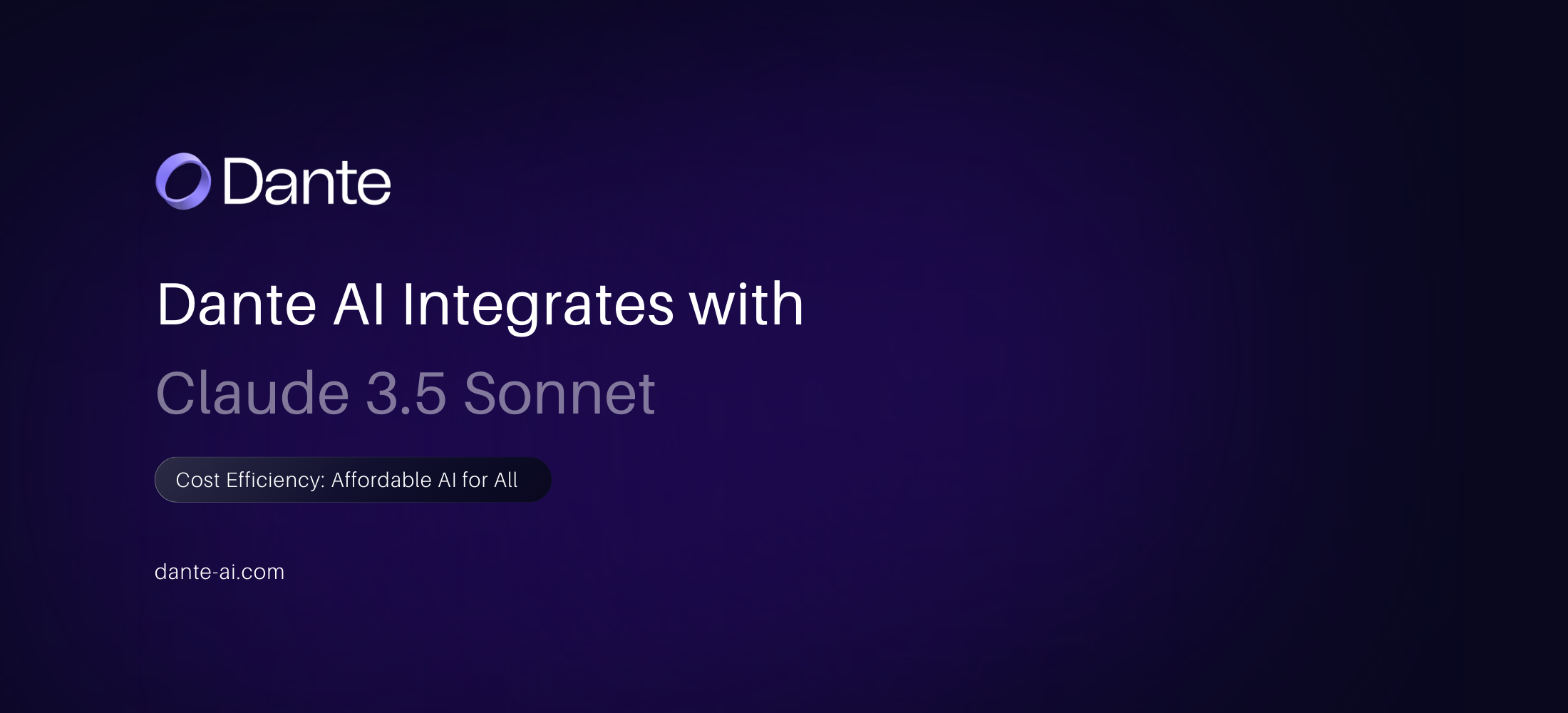 Dante

Dante AI Integrates with

Claude 3.5 Sonnet

Cost Efficiency: Affordable AI for All

dante-ai.com