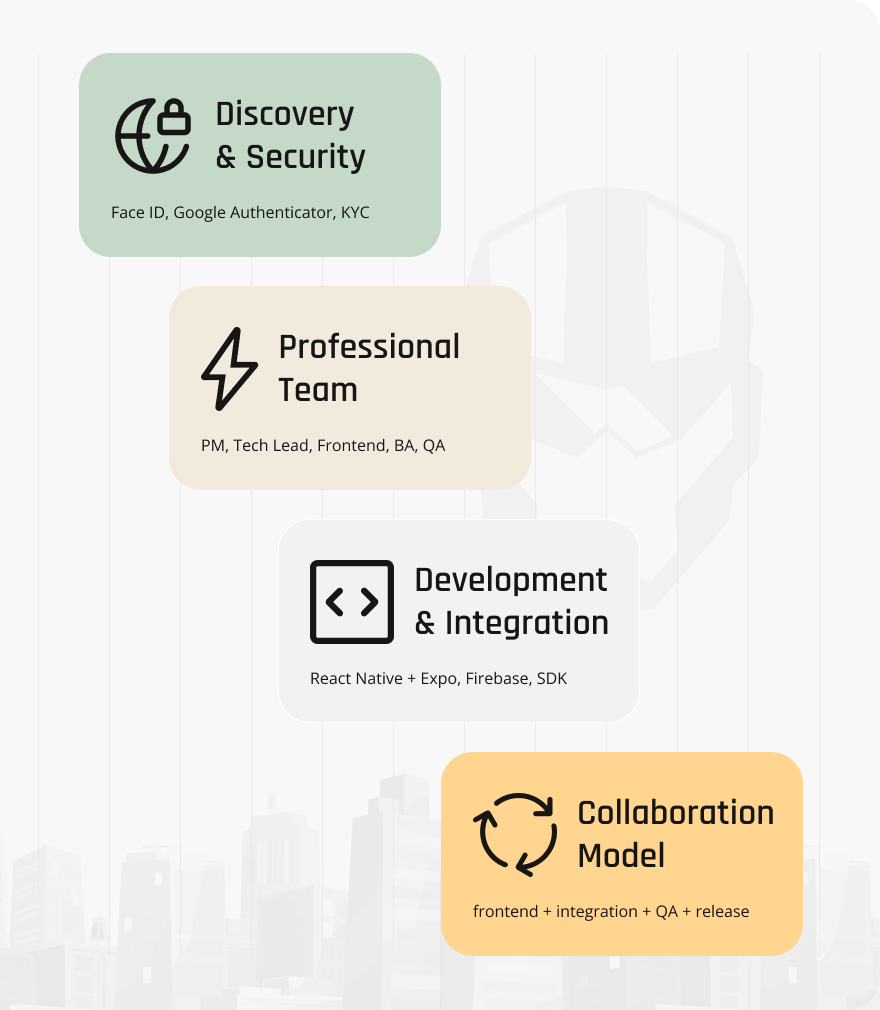 Discovery & Security

Face ID, Google Authenticator, KYC

Professional Team

PM, Tech Lead, Frontend, BA, QA

Development & Integration

React Native + Expo, Firebase, SDK

Collaboration Model

frontend + integration + QA + release