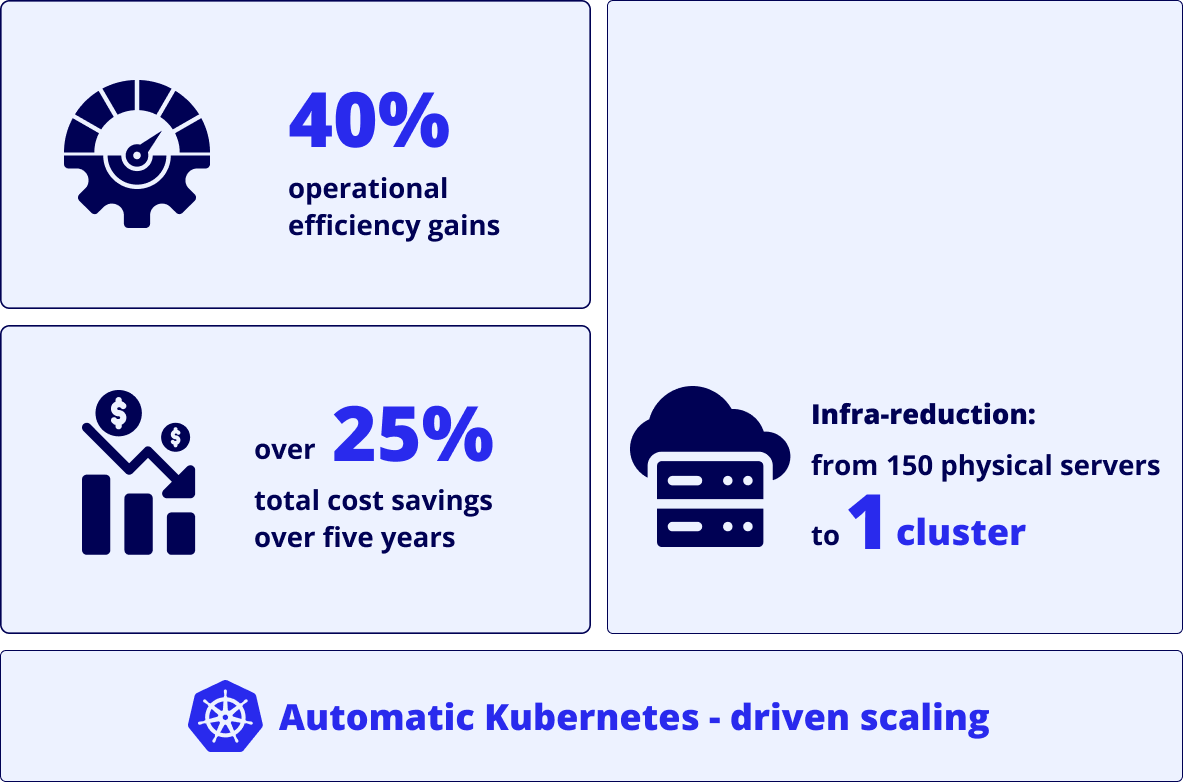 40%
operational efficiency gains

over 25%
total cost savings over five years

Infra-reduction:
from 150 physical servers
to 1 cluster

Automatic Kubernetes - driven scaling