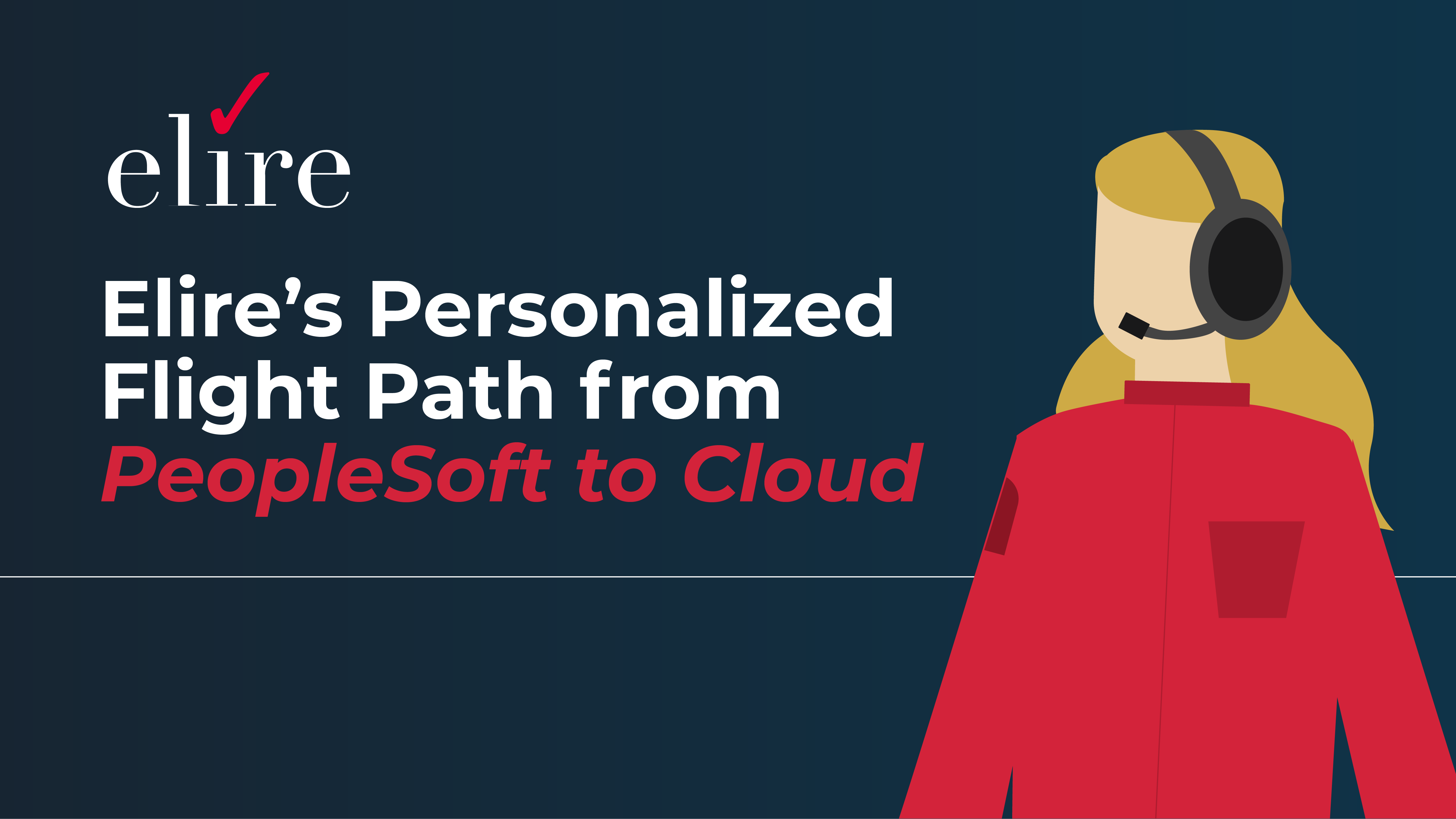 elire

Elire’s Personalized Flight Path from PeopleSoft to Cloud