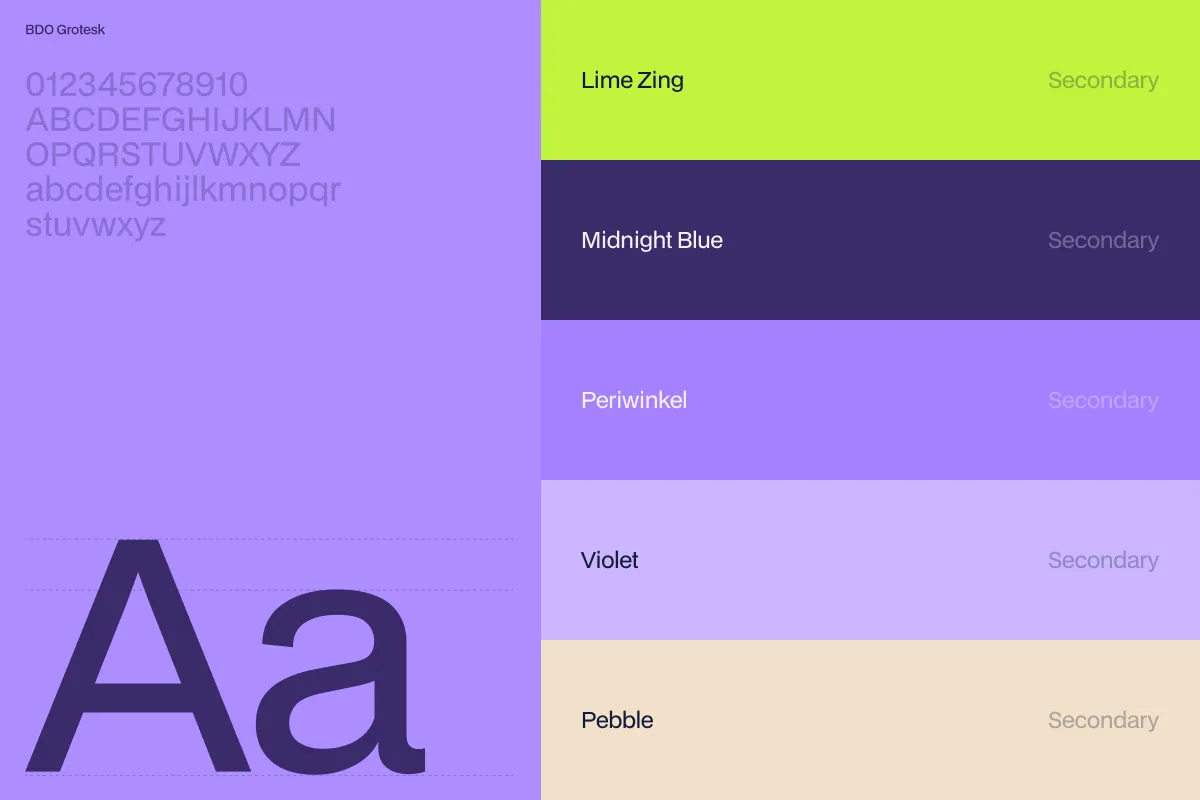 BDO Grotesk

012345678910
ABCDEFGHIJKLMN
OPQRSTUVWXYZ
abcdefghijlkmnopqr
stuvwxyz

Aa

Lime Zing Secondary

Midnight Blue Secondary

Periwinkel Secondary

Violet Secondary

Pebble Secondary