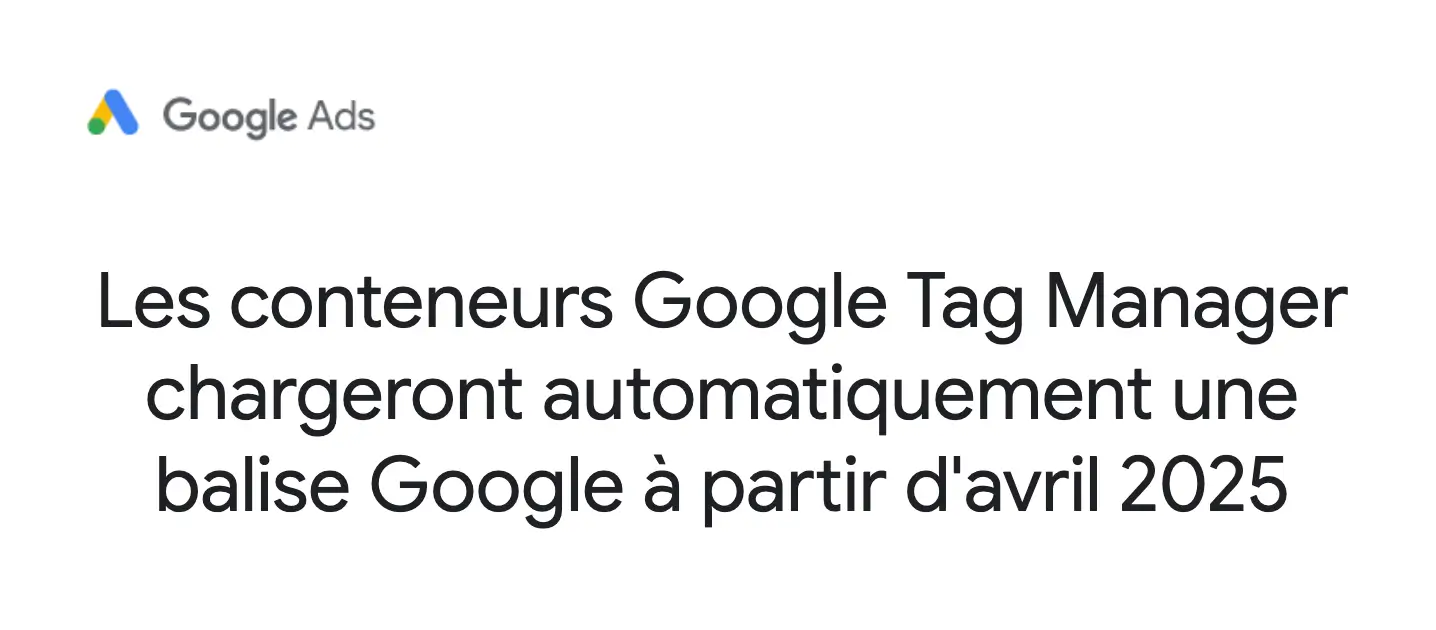 Google Ads

Les conteneurs Google Tag Manager chargeront automatiquement une balise Google à partir d'avril 2025