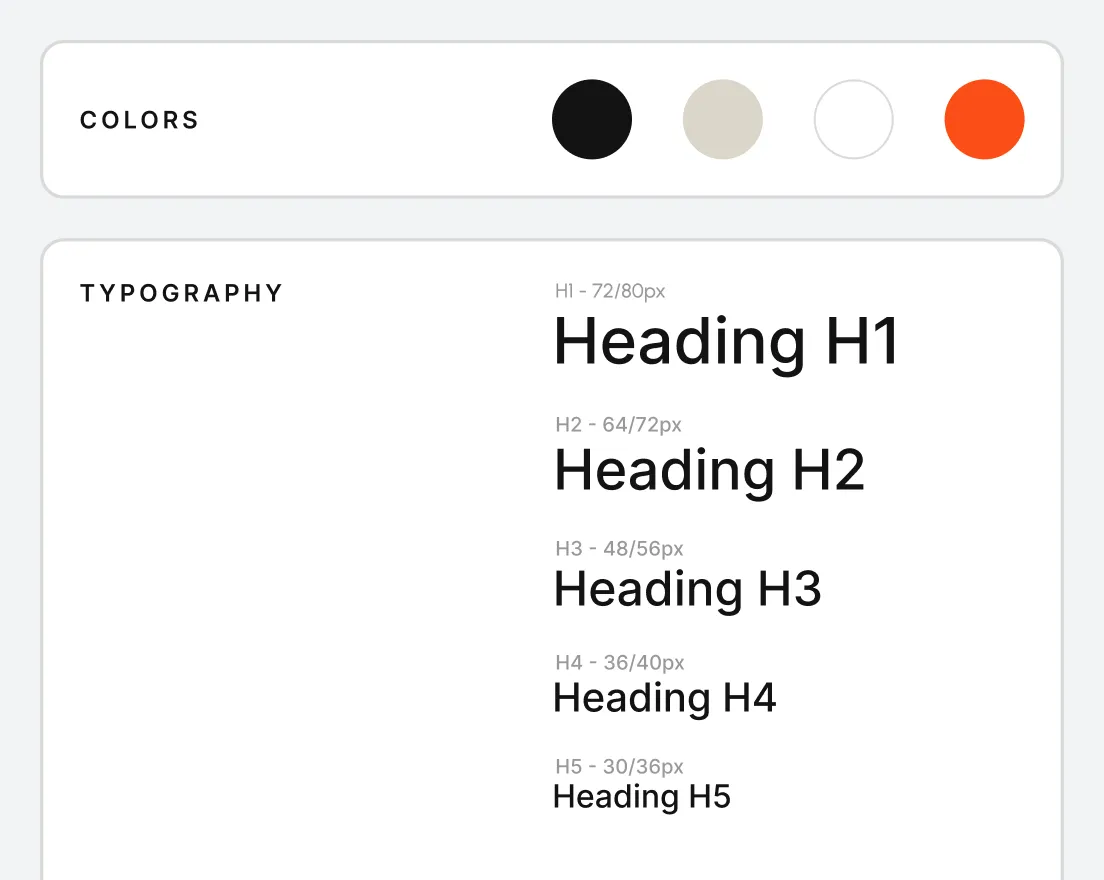 COLORS

TYPOGRAPHY

H1 - 72/80px
Heading H1

H2 - 64/72px
Heading H2

H3 - 48/56px
Heading H3

H4 - 36/40px
Heading H4

H5 - 30/36px
Heading H5