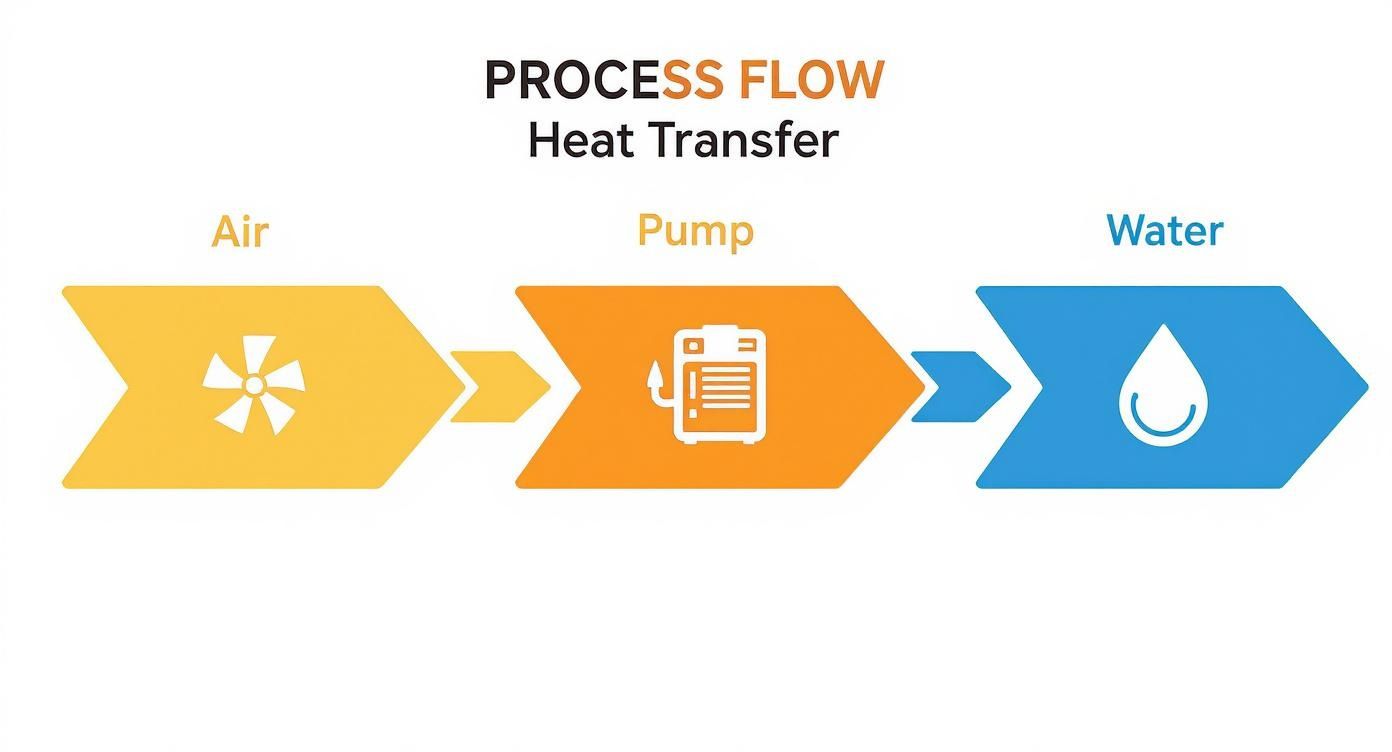 PROCESS FLOW
Heat Transfer

Air

Pump

Water