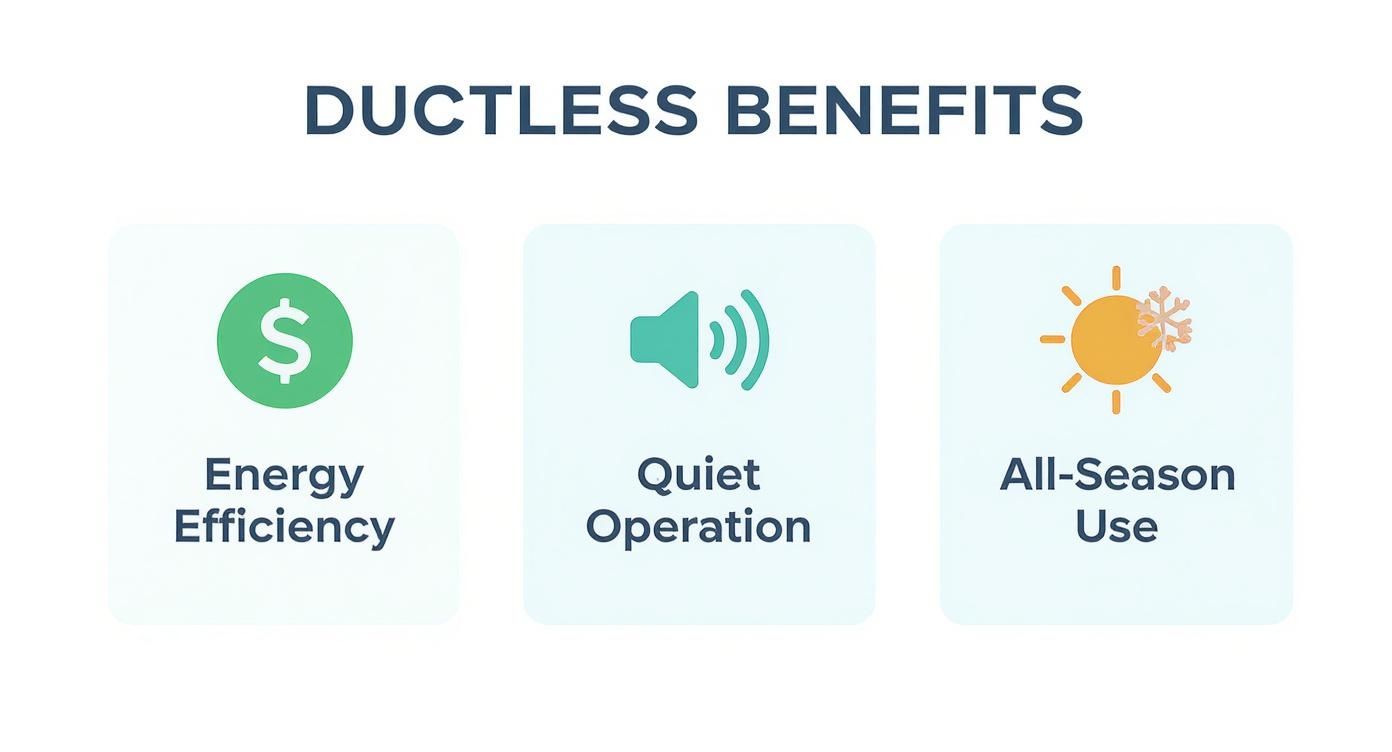 DUCTLESS BENEFITS

$

Energy Efficiency

Quiet Operation

All-Season Use