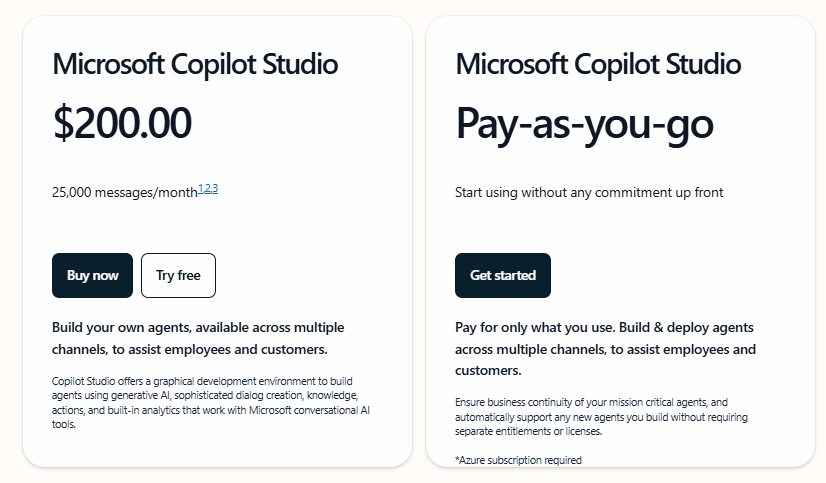 Microsoft Copilot Studio

$200.00

25,000 messages/month$^{1,2,3}$

Buy now

Try free

Build your own agents, available across multiple channels, to assist employees and customers.

Copilot Studio offers a graphical development environment to build agents using generative AI, sophisticated dialog creation, knowledge, actions, and built-in analytics that work with Microsoft conversational AI tools.

Microsoft Copilot Studio

Pay-as-you-go

Start using without any commitment up front

Get started

Pay for only what you use. Build & deploy agents across multiple channels, to assist employees and customers.

Ensure business continuity of your mission critical agents, and automatically support any new agents you build without requiring separate entitlements or licenses.

*Azure subscription required