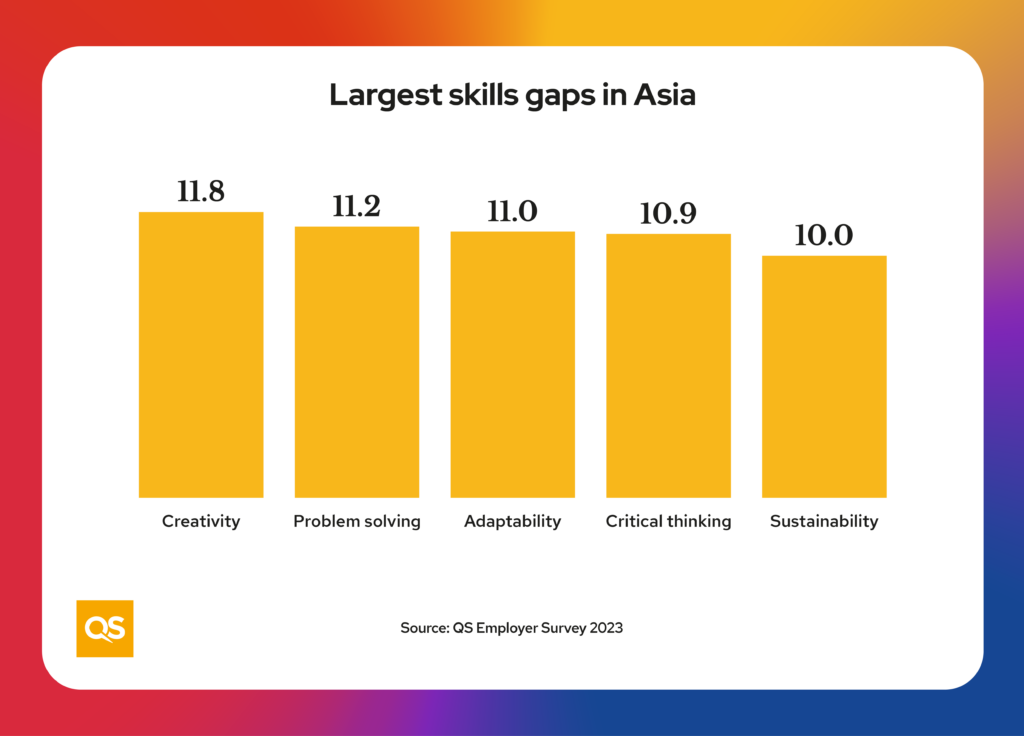 Largest skills gaps in Asia

11.8
11.2
11.0
10.9
10.0

Creativity
Problem solving
Adaptability
Critical thinking
Sustainability

QS

Source: QS Employer Survey 2023