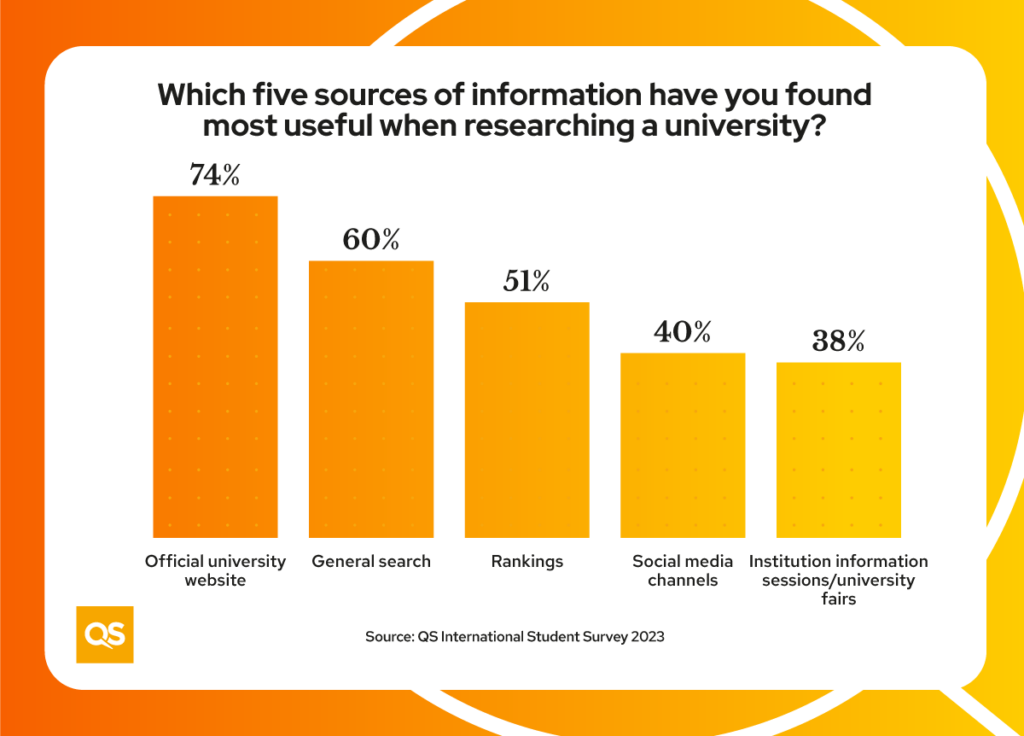 Which five sources of information have you found most useful when researching a university?

74%
60%
51%
40%
38%

Official university website
General search
Rankings
Social media channels
Institution information sessions/university fairs

QS

Source: QS International Student Survey 2023