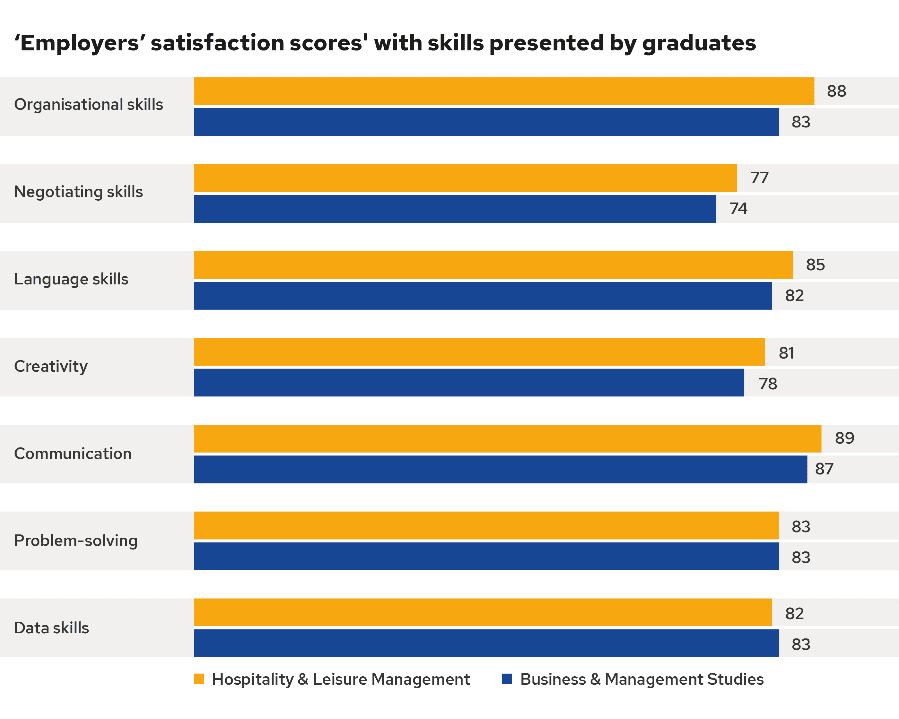 ‘Employers’ satisfaction scores' with skills presented by graduates

Organisational skills
88
83

Negotiating skills
77
74

Language skills
85
82

Creativity
81
78

Communication
89
87

Problem-solving
83
83

Data skills
82
83

Hospitality & Leisure Management
Business & Management Studies