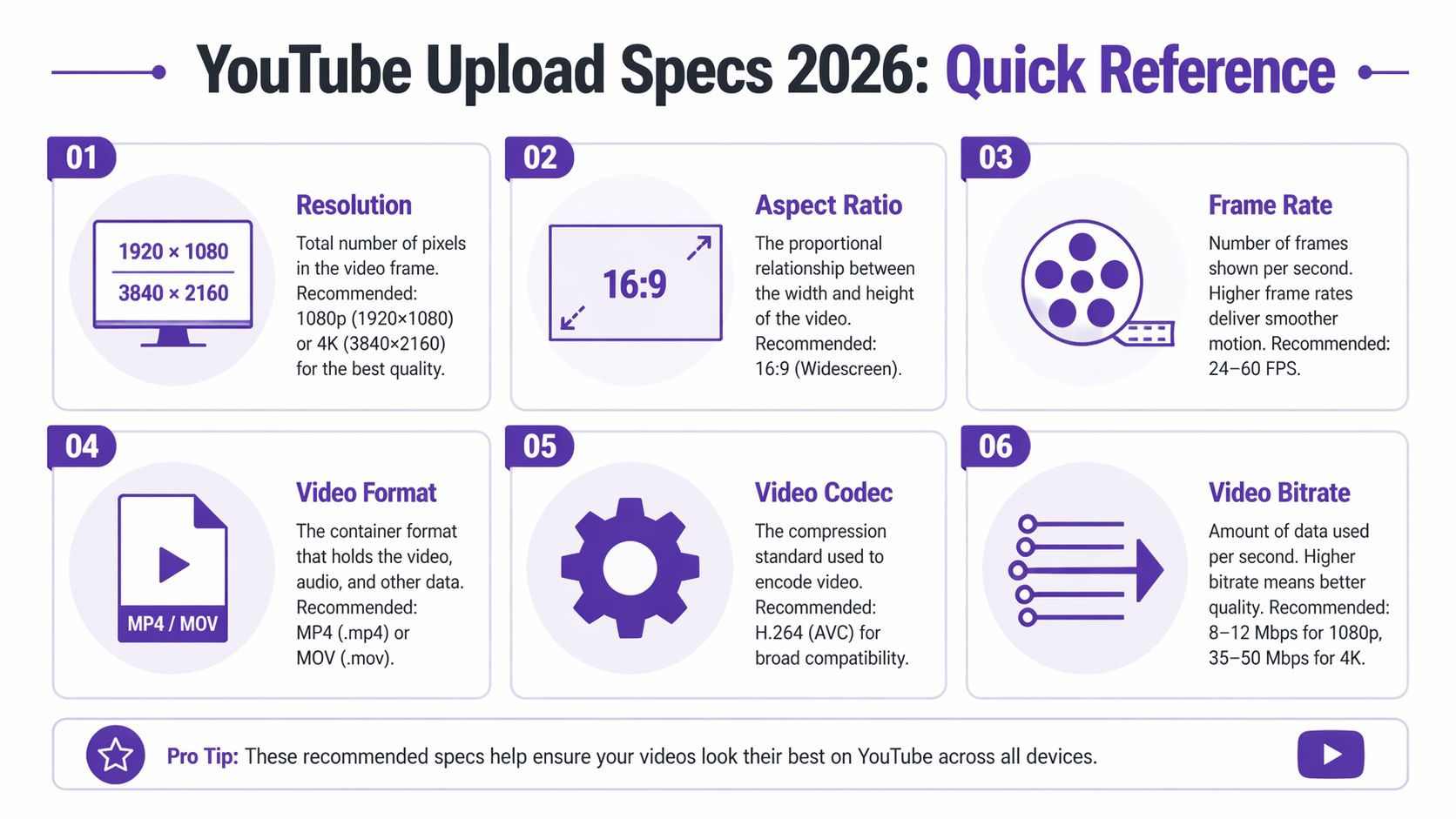 YouTube Upload Specs 2026: Quick Reference

01

1920 × 1080

3840 × 2160

Resolution

Total number of pixels in the video frame. Recommended: 1080p (1920×1080) or 4K (3840×2160) for the best quality.

02

16:9

Aspect Ratio

The proportional relationship between the width and height of the video. Recommended: 16:9 (Widescreen).

03

Frame Rate

Number of frames shown per second. Higher frame rates deliver smoother motion. Recommended: 24–60 FPS.

04

MP4 / MOV

Video Format

The container format that holds the video, audio, and other data. Recommended: MP4 (.mp4) or MOV (.mov).

05

Video Codec

The compression standard used to encode video. Recommended: H.264 (AVC) for broad compatibility.

06

Video Bitrate

Amount of data used per second. Higher bitrate means better quality. Recommended: 8–12 Mbps for 1080p, 35–50 Mbps for 4K.

Pro Tip: These recommended specs help ensure your videos look their best on YouTube across all devices.