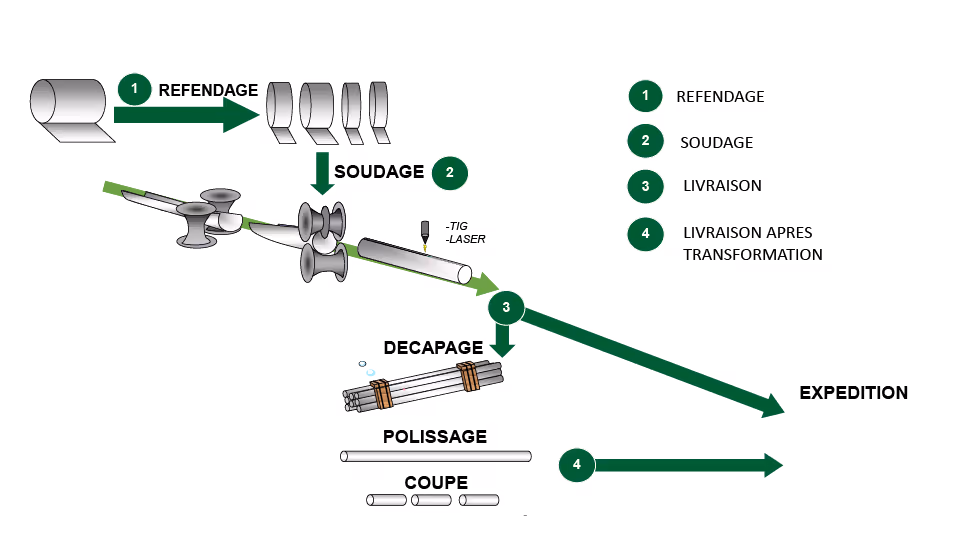 1 REFENDAGE

SOUDAGE 2

-TIG
-LASER

3

DECAPAGE

POLISSAGE

COUPE

4

EXPEDITION

1 REFENDAGE

2 SOUDAGE

3 LIVRAISON

4 LIVRAISON APRES TRANSFORMATION