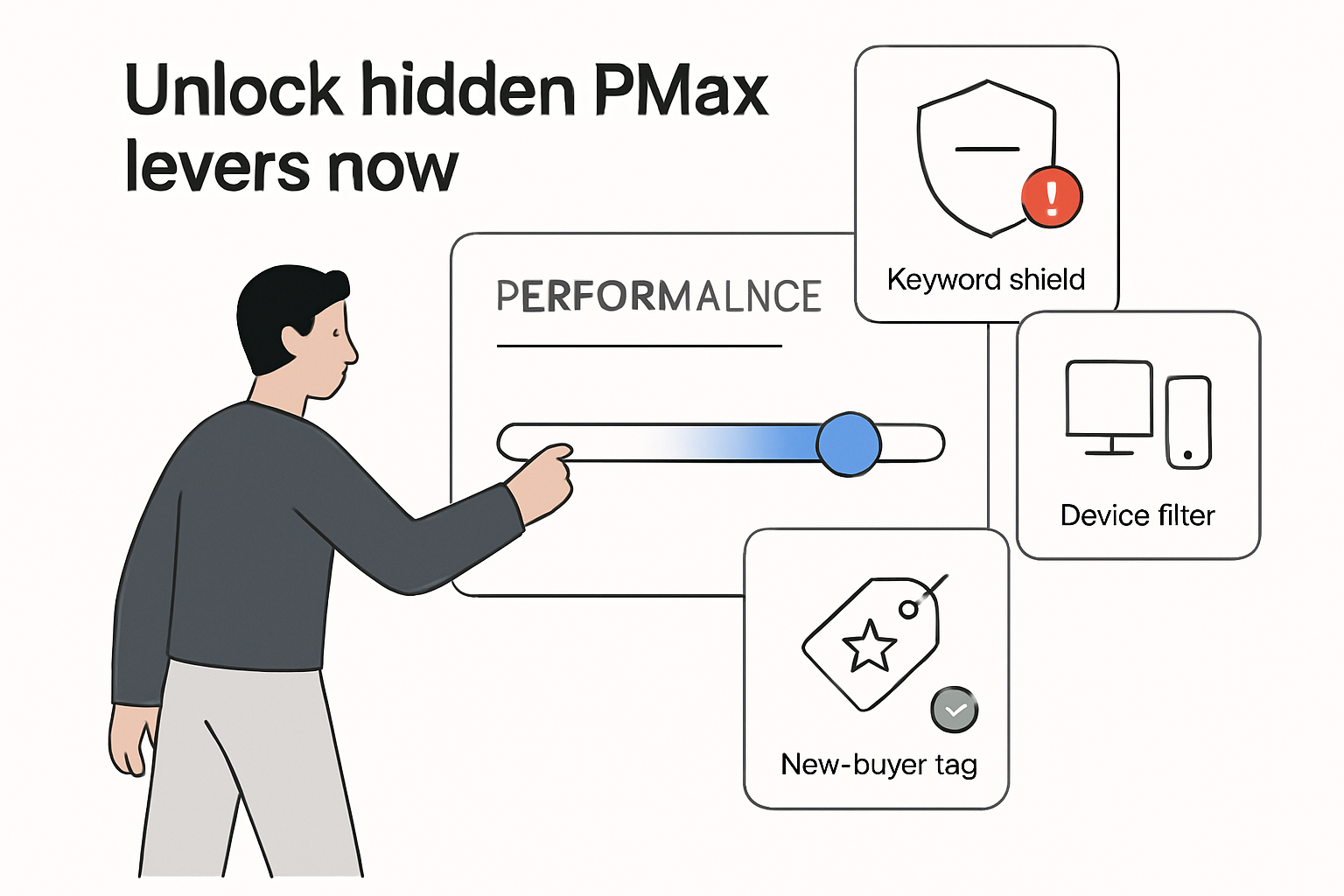 Unlock hidden PMax levers now

PERFORMALNCE

Keyword shield

Device filter

New-buyer tag